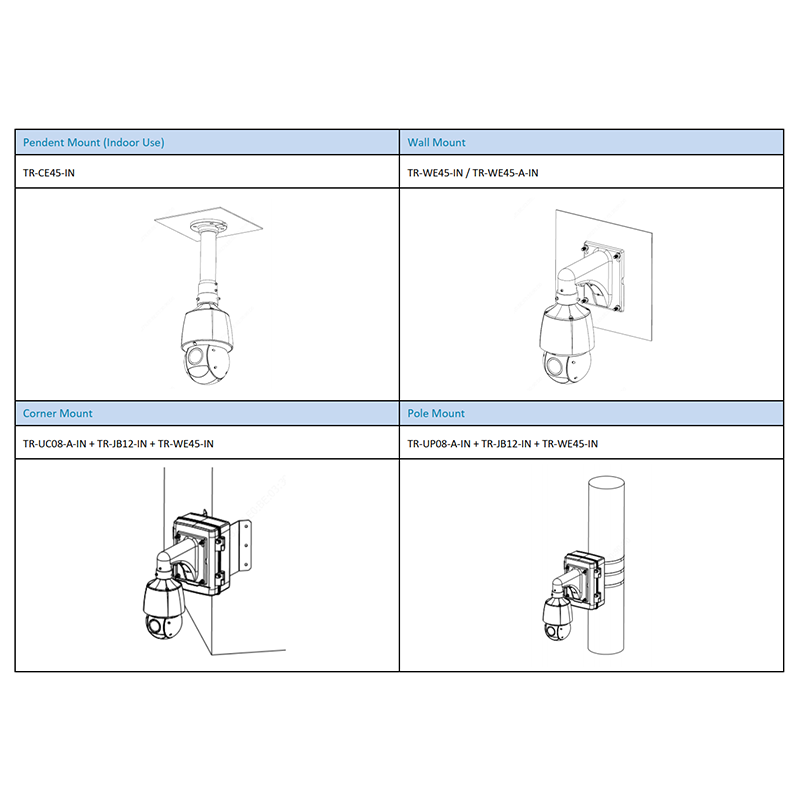 | Pendent Mount (Indoor Use) | Wall Mount |
|---|---|
| TR-CE45-IN | TR-WE45-IN / TR-WE45-A-IN |
| | |
| Corner Mount | Pole Mount |
| TR-UC08-A-IN + TR-JB12-IN + TR-WE45-IN | TR-UP08-A-IN + TR-JB12-IN + TR-WE45-IN |
| | |