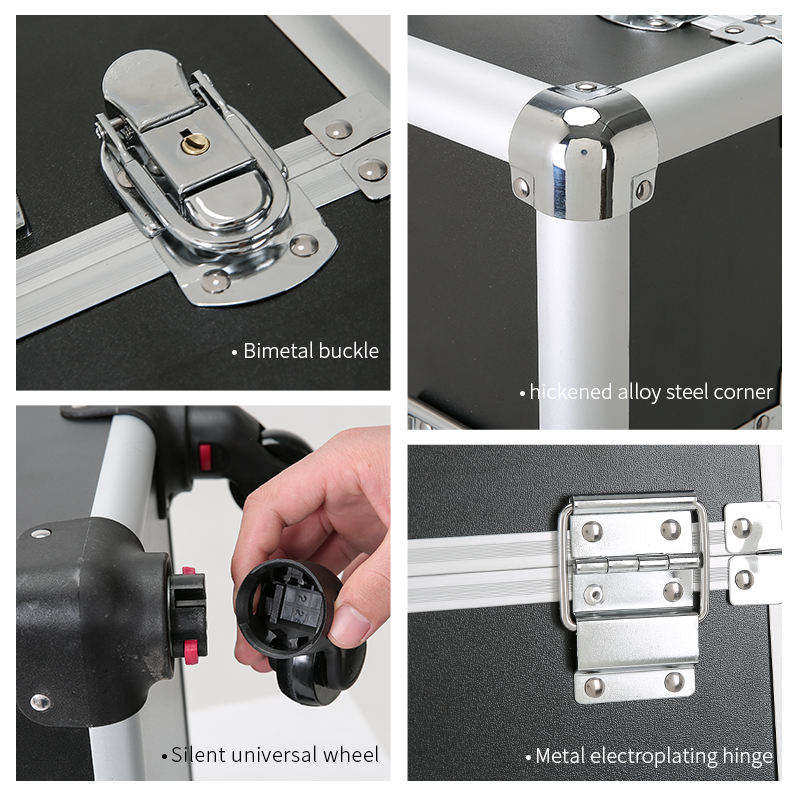 • Bimetal buckle

• hickened alloy steel corner

• Silent universal wheel

• Metal electroplating hinge