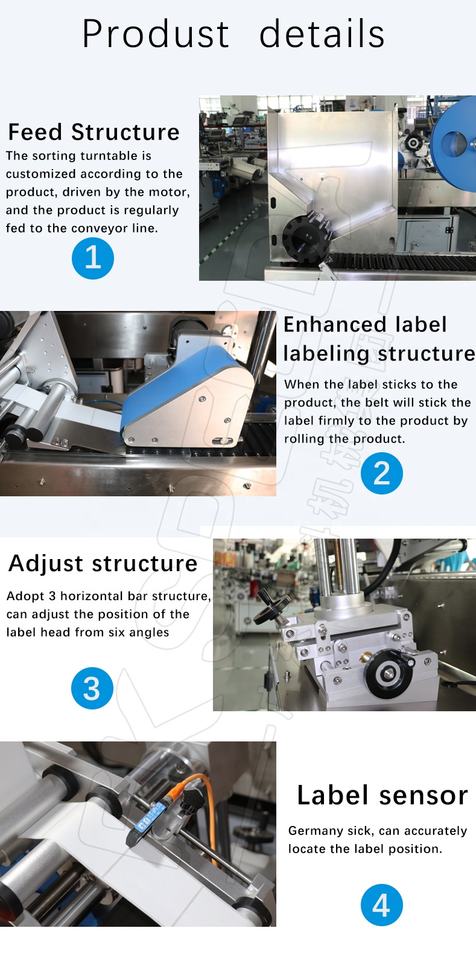 Produst details

Feed Structure

The sorting turntable is customized according to the product, driven by the motor, and the product is regularly fed to the conveyor line.

1

Enhanced label labeling structure

When the label sticks to the product, the belt will stick the label firmly to the product by rolling the product.

2

Adjust structure

Adopt 3 horizontal bar structure, can adjust the position of the label head from six angles

3

Label sensor

Germany sick, can accurately locate the label position.

4