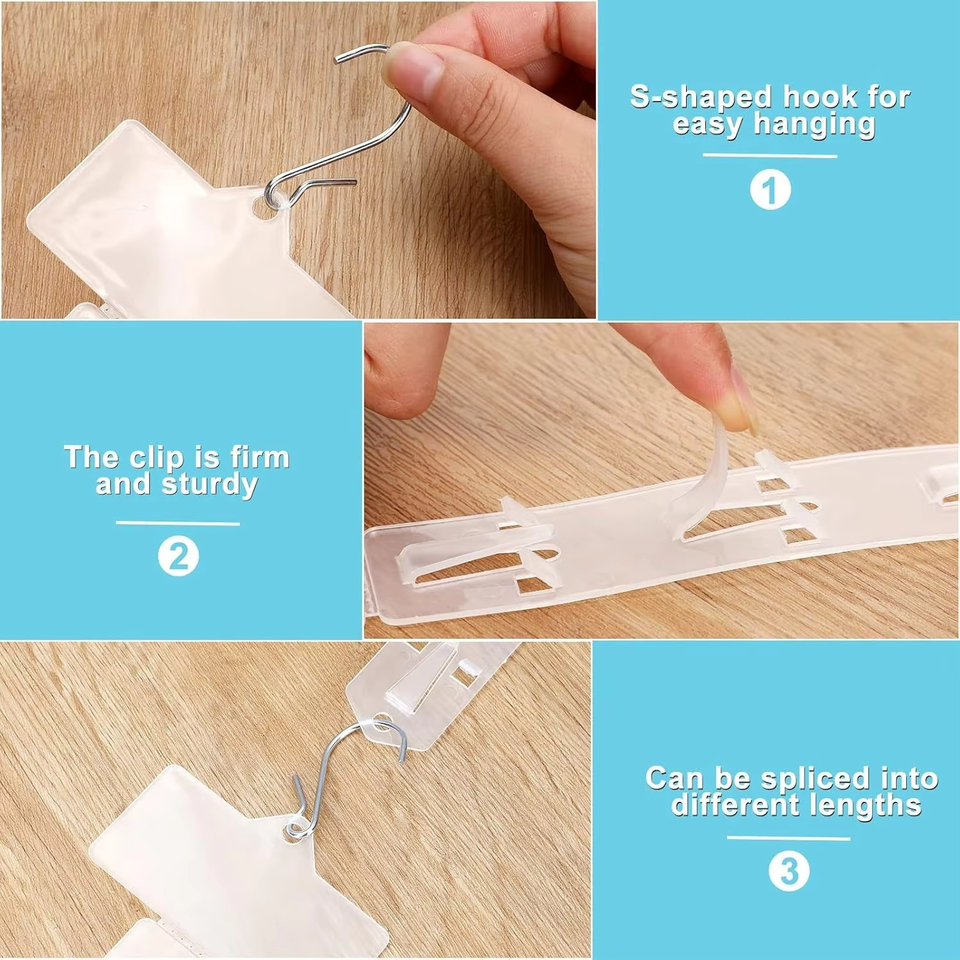 S-shaped hook for easy hanging

1

The clip is firm and sturdy

2

Can be spliced into different lengths

3