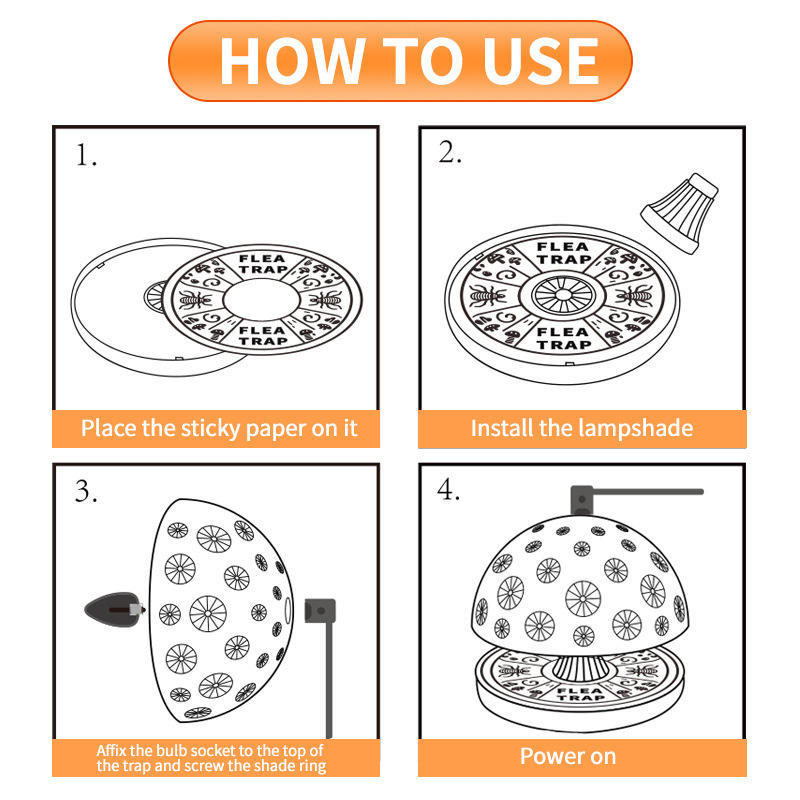 HOW TO USE

1.

FLEA TRAP

FLEA TRAP

Place the sticky paper on it

2.

FLEA TRAP

FLEA TRAP

Install the lampshade

3.

Affix the bulb socket to the top of the trap and screw the shade ring

4.

FLEA TRAP

Power on