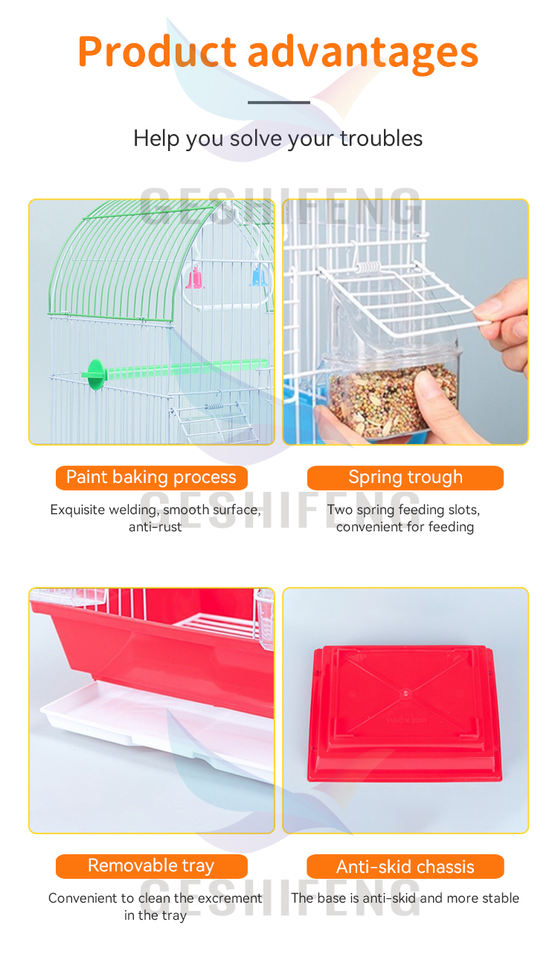 Product advantages

Help you solve your troubles

GESHIFENG

Paint baking process

Exquisite welding, smooth surface, anti-rust

Spring trough

Two spring feeding slots, convenient for feeding

GESHIFENG

Removable tray

Convenient to clean the excrement in the tray

Anti-skid chassis

The base is anti-skid and more stable

GESHIFENG