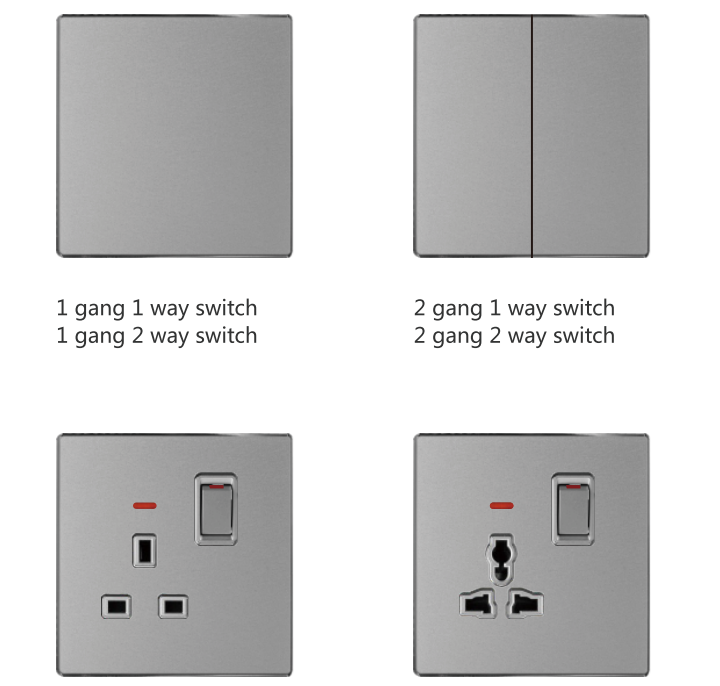 1 gang 1 way switch
1 gang 2 way switch

2 gang 1 way switch
2 gang 2 way switch