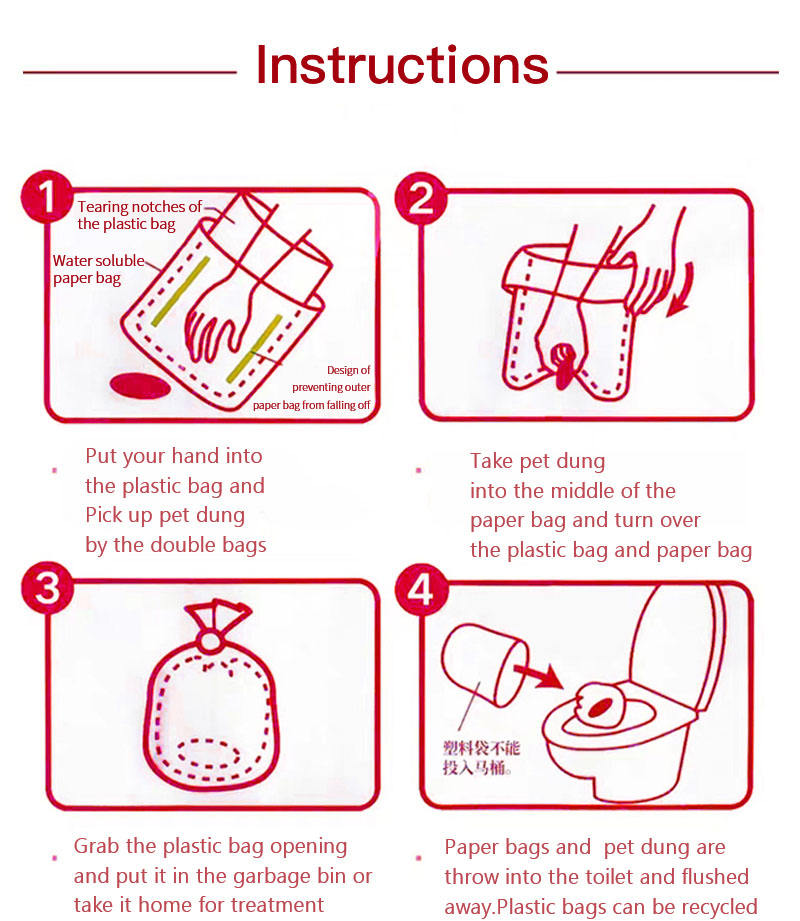 Instructions

1

Tearing notches of the plastic bag

Water soluble paper bag

Design of preventing outer paper bag from falling off

Put your hand into the plastic bag and Pick up pet dung by the double bags

2

Take pet dung into the middle of the paper bag and turn over the plastic bag and paper bag

3

Grab the plastic bag opening and put it in the garbage bin or take it home for treatment

4

塑料袋不能投入马桶。

Paper bags and pet dung are throw into the toilet and flushed away.Plastic bags can be recycled