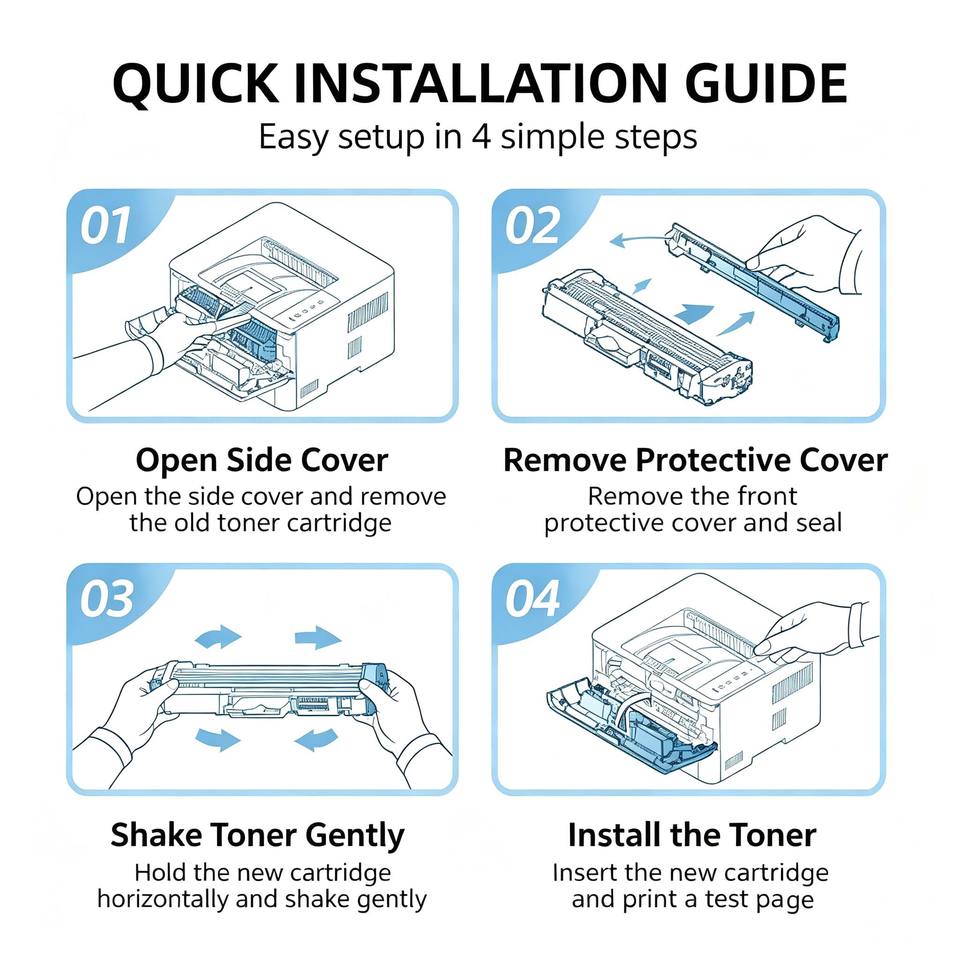 QUICK INSTALLATION GUIDE
Easy setup in 4 simple steps

01

Open Side Cover
Open the side cover and remove the old toner cartridge

02

Remove Protective Cover
Remove the front protective cover and seal

03

Shake Toner Gently
Hold the new cartridge horizontally and shake gently

04

Install the Toner
Insert the new cartridge and print a test page