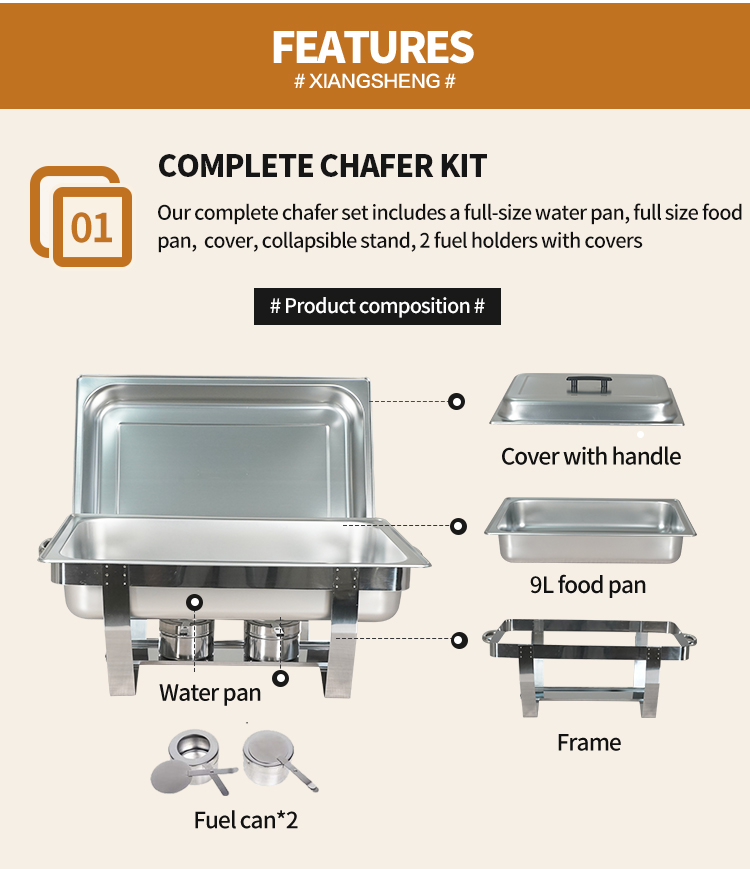 FEATURES
# XIANGSHENG #

01

COMPLETE CHAFER KIT

Our complete chafer set includes a full-size water pan, full size food pan,  cover, collapsible stand, 2 fuel holders with covers

# Product composition #

Cover with handle

9L food pan

Water pan

Frame

Fuel can*2