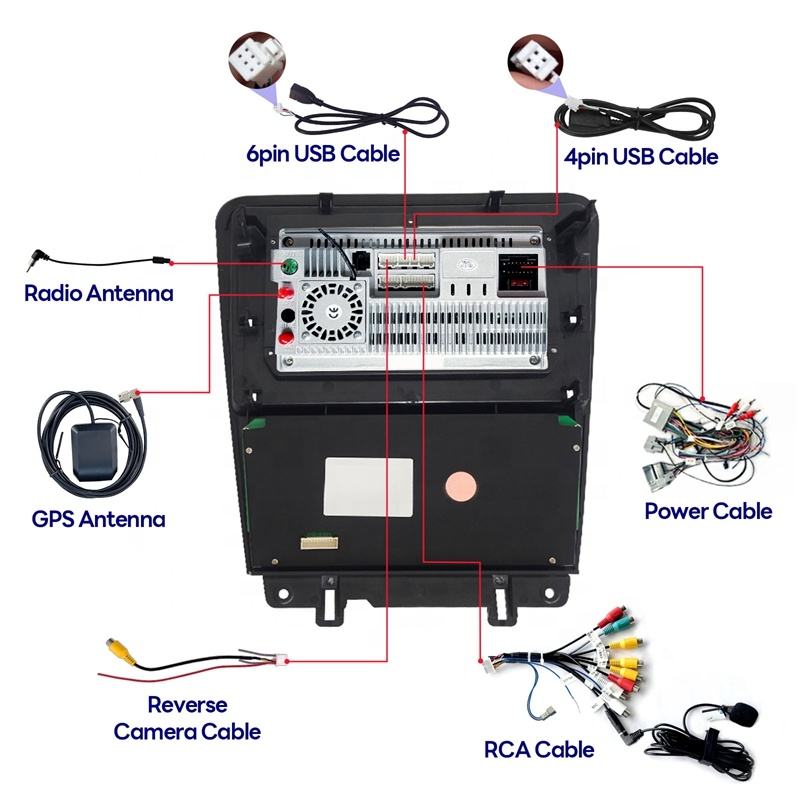 6pin USB Cable

4pin USB Cable

Radio Antenna

GPS Antenna

Power Cable

Reverse Camera Cable

RCA Cable