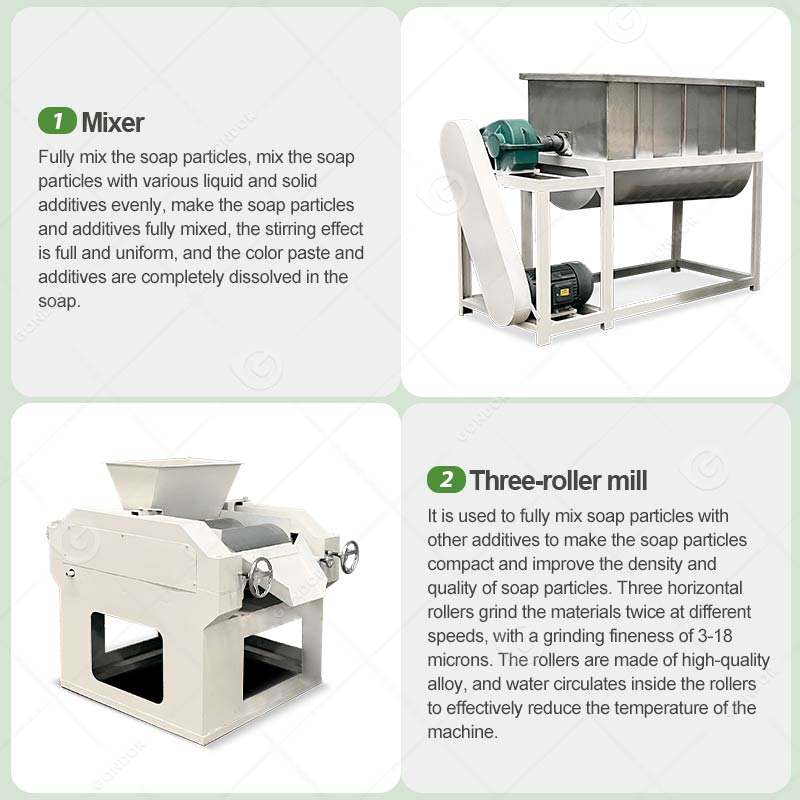 1 Mixer

Fully mix the soap particles, mix the soap particles with various liquid and solid additives evenly, make the soap particles and additives fully mixed, the stirring effect is full and uniform, and the color paste and additives are completely dissolved in the soap.

2 Three-roller mill

It is used to fully mix soap particles with other additives to make the soap particles compact and improve the density and quality of soap particles. Three horizontal rollers grind the materials twice at different speeds, with a grinding fineness of 3-18 microns. The rollers are made of high-quality alloy, and water circulates inside the rollers to effectively reduce the temperature of the machine.