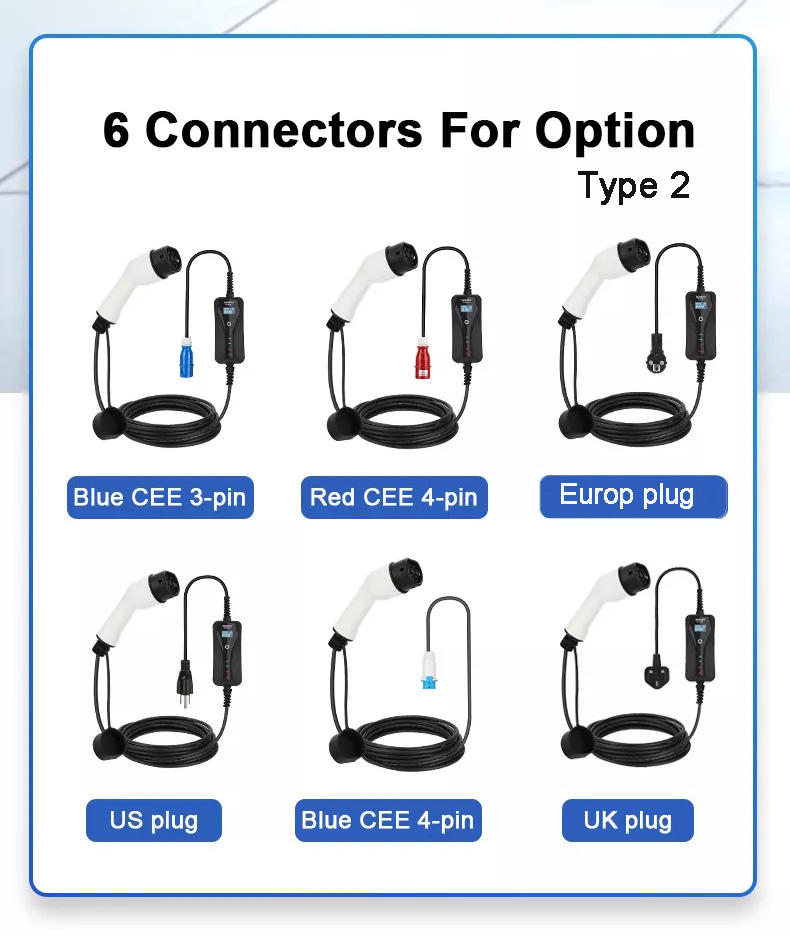 6 Connectors For Option

Type 2

Blue CEE 3-pin

Red CEE 4-pin

Europ plug

US plug

Blue CEE 4-pin

UK plug