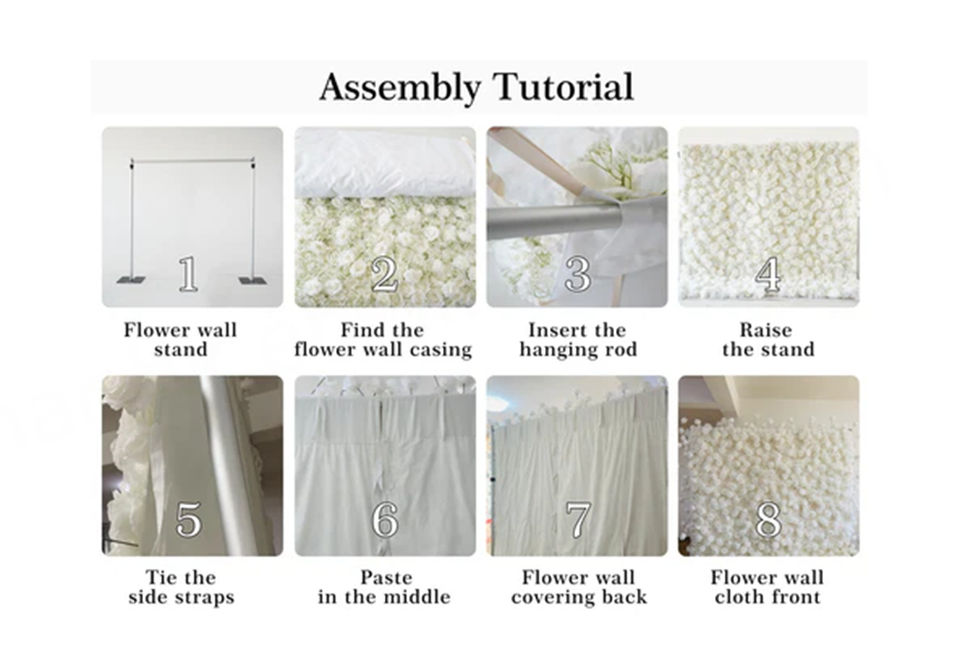 Assembly Tutorial

1

Flower wall stand

2

Find the flower wall casing

3

Insert the hanging rod

4

Raise the stand

5

Tie the side straps

6

Paste in the middle

7

Flower wall covering back

8

Flower wall cloth front