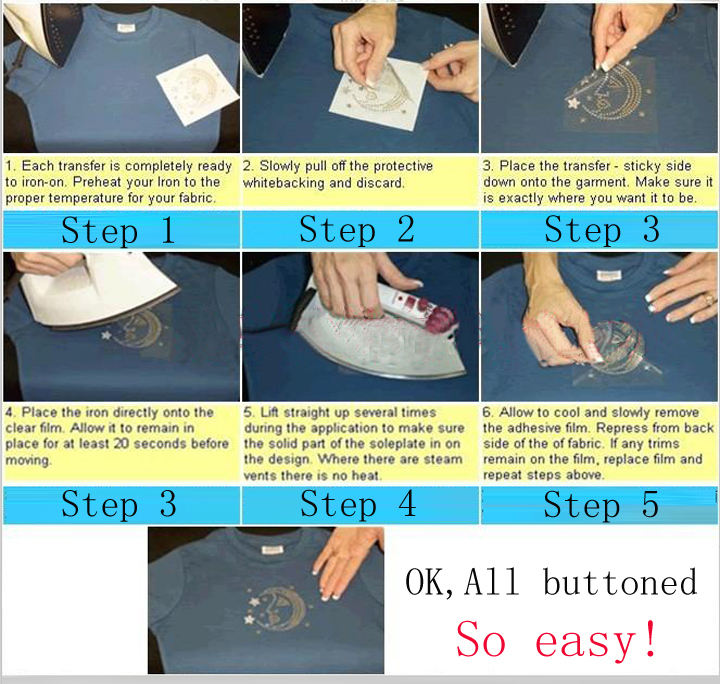 1. Each transfer is completely ready to iron-on. Preheat your Iron to the proper temperature for your fabric.

Step 1

2. Slowly pull off the protective whitebacking and discard.

Step 2

3. Place the transfer - sticky side down onto the garment. Make sure it is exactly where you want it to be.

Step 3

4. Place the iron directly onto the clear film. Allow it to remain in place for at least 20 seconds before moving.

Step 3

5. Lift straight up several times during the application to make sure the solid part of the soleplate in on the design. Where there are steam vents there is no heat.

Step 4

6. Allow to cool and slowly remove the adhesive film. Repress from back side of the of fabric. If any trims remain on the film, replace film and repeat steps above.

Step 5

OK,All buttoned

So easy!