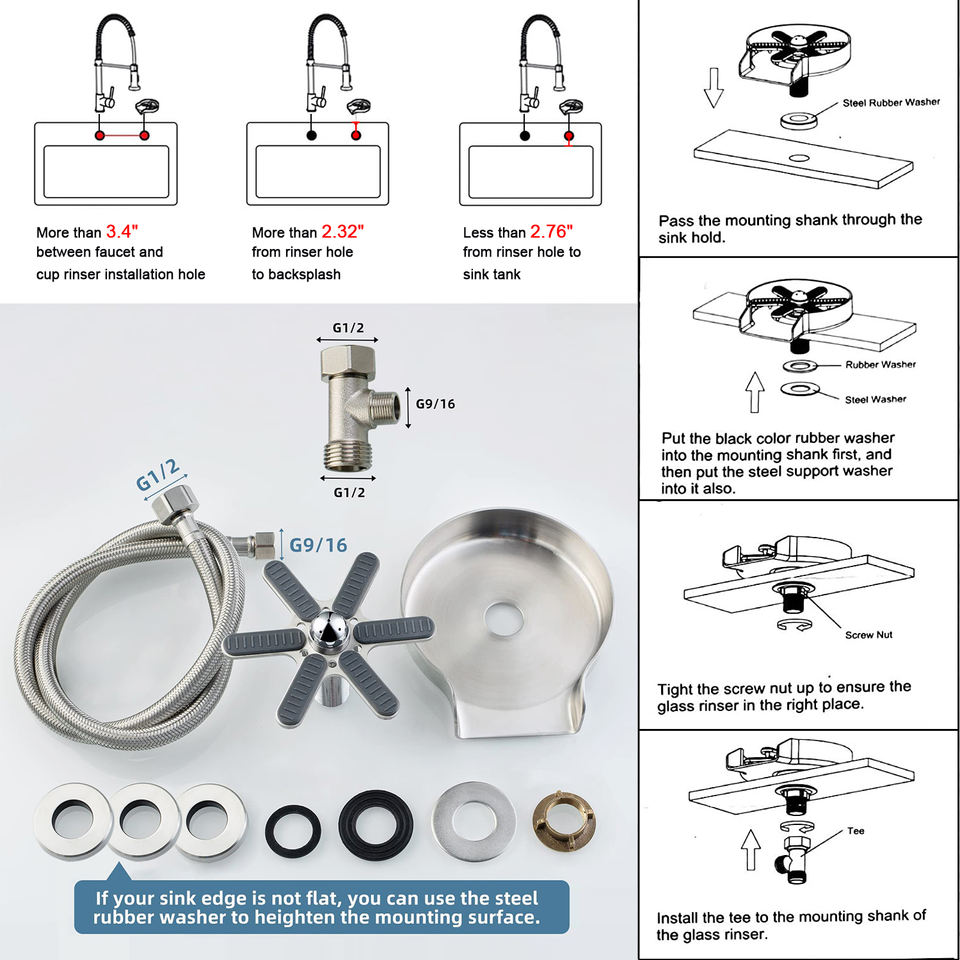 More than 3.4" between faucet and cup rinser installation hole

More than 2.32" from rinser hole to backsplash

Less than 2.76" from rinser hole to sink tank

G1/2

G9/16

G1/2

G1/2

G9/16

If your sink edge is not flat, you can use the steel rubber washer to heighten the mounting surface.

Steel Rubber Washer

Pass the mounting shank through the sink hold.

Rubber Washer

Steel Washer

Put the black color rubber washer into the mounting shank first, and then put the steel support washer into it also.

Screw Nut

Tight the screw nut up to ensure the glass rinser in the right place.

Tee

Install the tee to the mounting shank of the glass rinser.