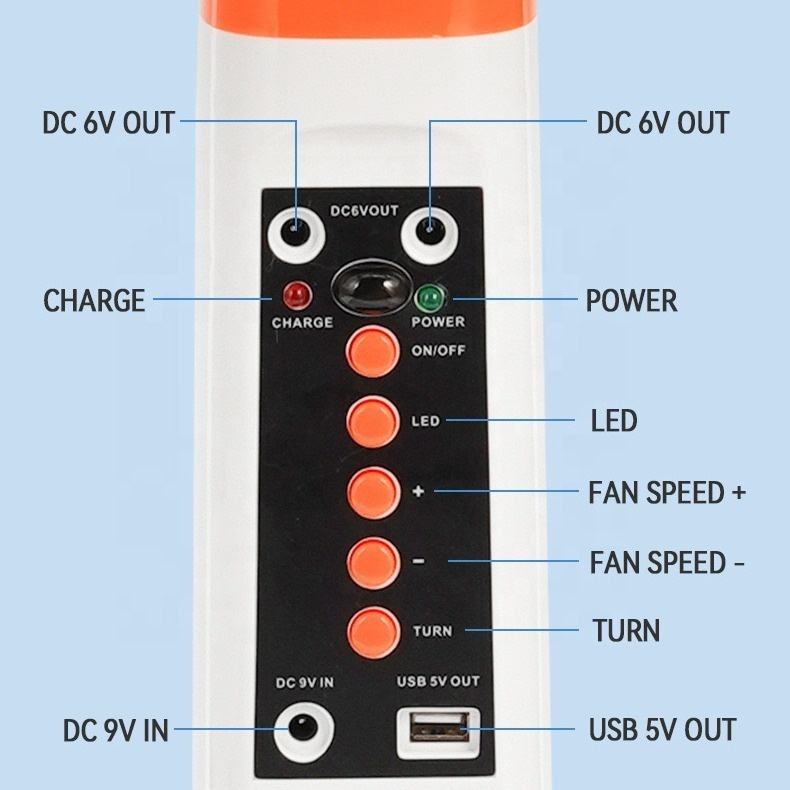 DC 6V OUT

DC 6V OUT

DC6VOUT

CHARGE

CHARGE

POWER

POWER

ON/OFF

LED

LED

+

FAN SPEED +

-

FAN SPEED -

TURN

TURN

DC 9V IN

USB 5V OUT

DC 9V IN

USB 5V OUT