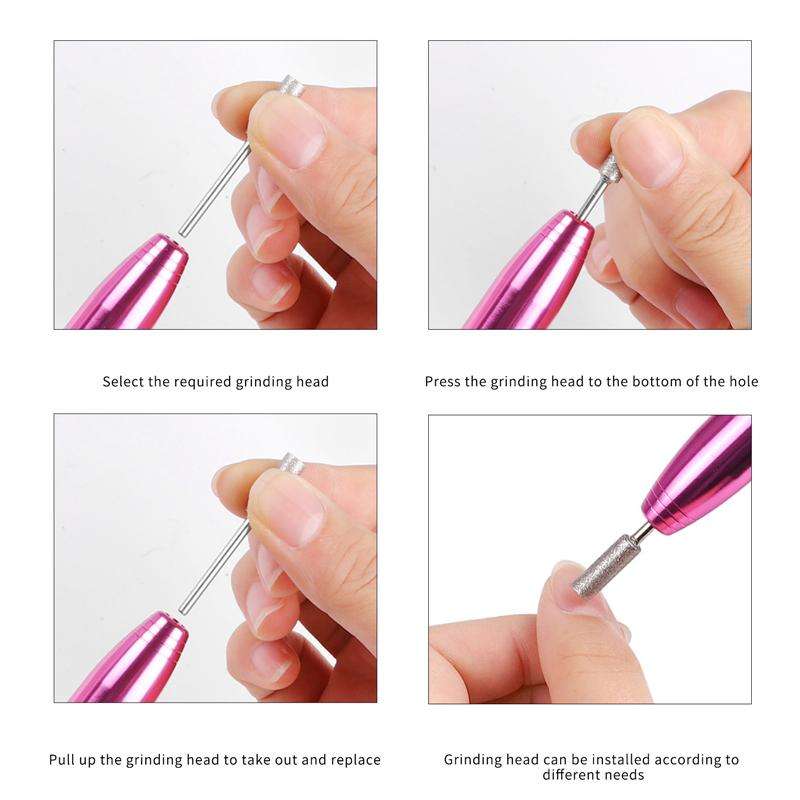 Select the required grinding head

Press the grinding head to the bottom of the hole

Pull up the grinding head to take out and replace

Grinding head can be installed according to different needs