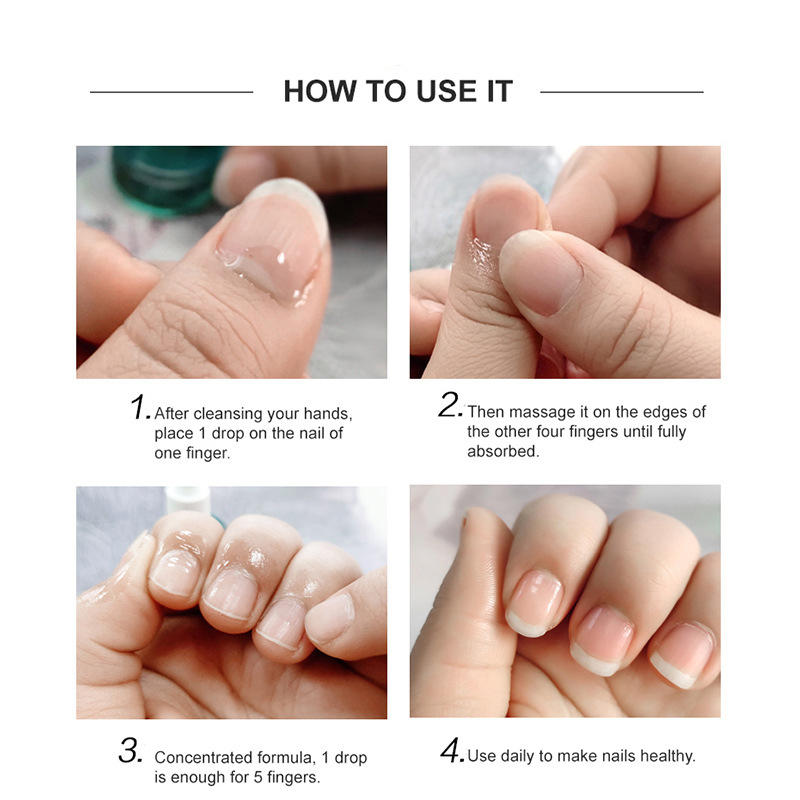 HOW TO USE IT

1. After cleansing your hands, place 1 drop on the nail of one finger.

2. Then massage it on the edges of the other four fingers until fully absorbed.

3. Concentrated formula, 1 drop is enough for 5 fingers.

4. Use daily to make nails healthy.