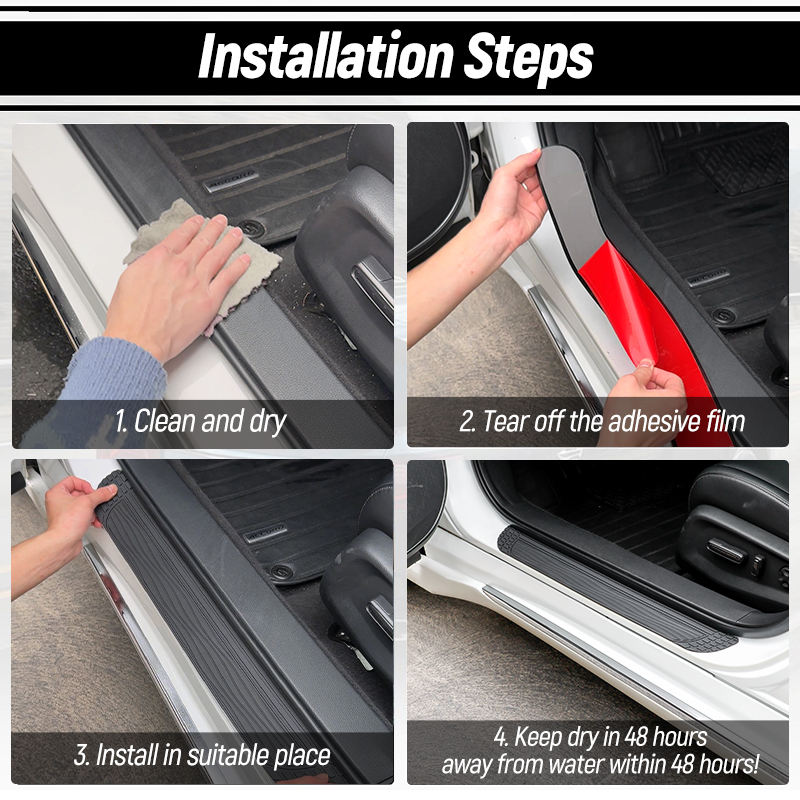 Installation Steps

1. Clean and dry

2. Tear off the adhesive film

3. Install in suitable place

4. Keep dry in 48 hours
away from water within 48 hours!