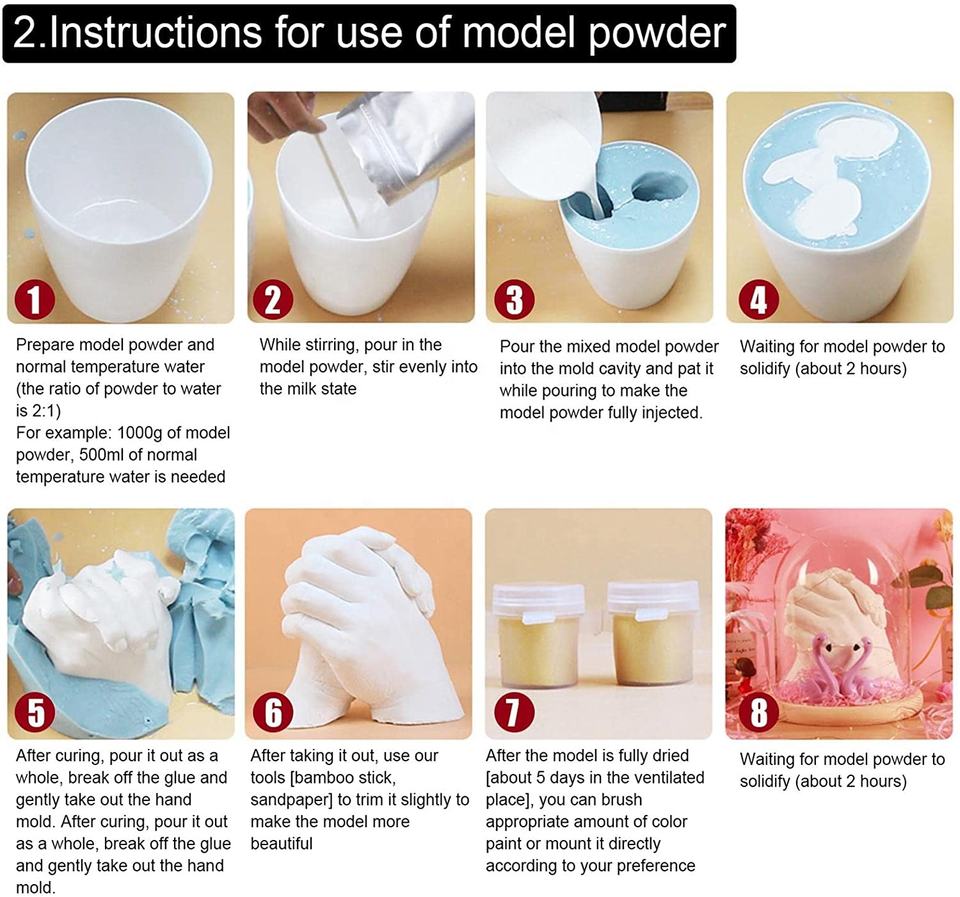 2.Instructions for use of model powder

1

Prepare model powder and normal temperature water (the ratio of powder to water is 2:1)
For example: 1000g of model powder, 500ml of normal temperature water is needed

2

While stirring, pour in the model powder, stir evenly into the milk state

3

Pour the mixed model powder into the mold cavity and pat it while pouring to make the model powder fully injected.

4

Waiting for model powder to solidify (about 2 hours)

5

After curing, pour it out as a whole, break off the glue and gently take out the hand mold. After curing, pour it out as a whole, break off the glue and gently take out the hand mold.

6

After taking it out, use our tools [bamboo stick, sandpaper] to trim it slightly to make the model more beautiful

7

After the model is fully dried [about 5 days in the ventilated place], you can brush appropriate amount of color paint or mount it directly according to your preference

8

Waiting for model powder to solidify (about 2 hours)