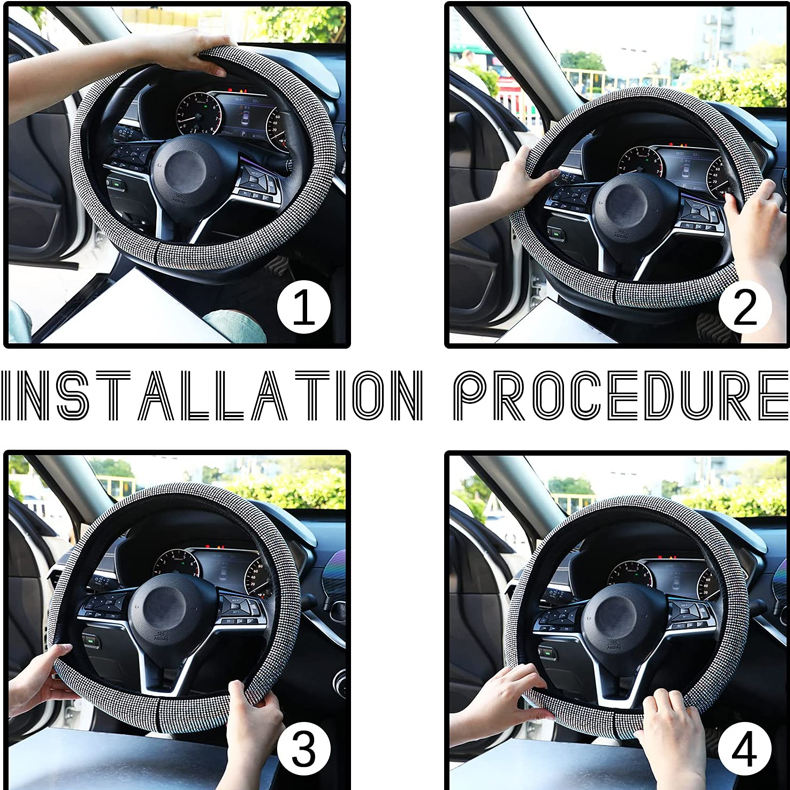 1

2

INSTALLATION PROCEDURE

3

4