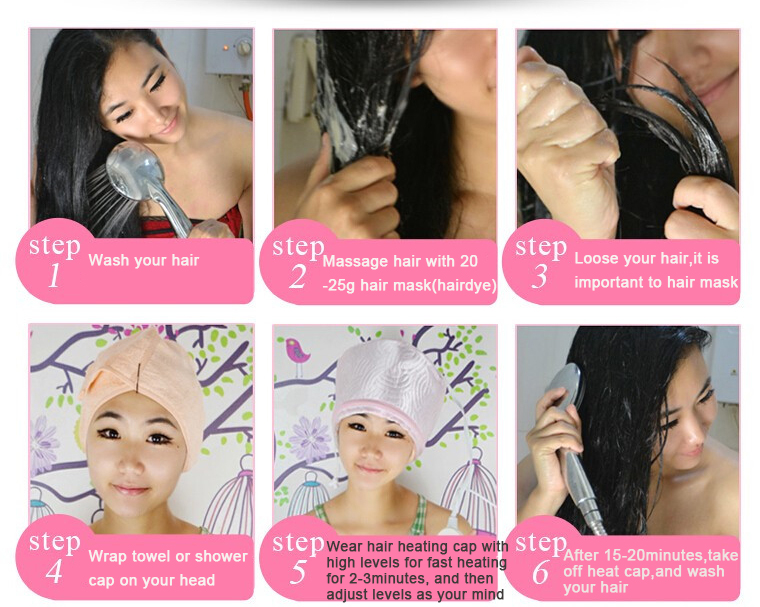 step 1 Wash your hair

step 2 Massage hair with 20 -25g hair mask(hairdye)

step 3 Loose your hair,it is important to hair mask

step 4 Wrap towel or shower cap on your head

step 5 Wear hair heating cap with high levels for fast heating for 2-3minutes, and then adjust levels as your mind

step 6 After 15-20minutes,take off heat cap,and wash your hair