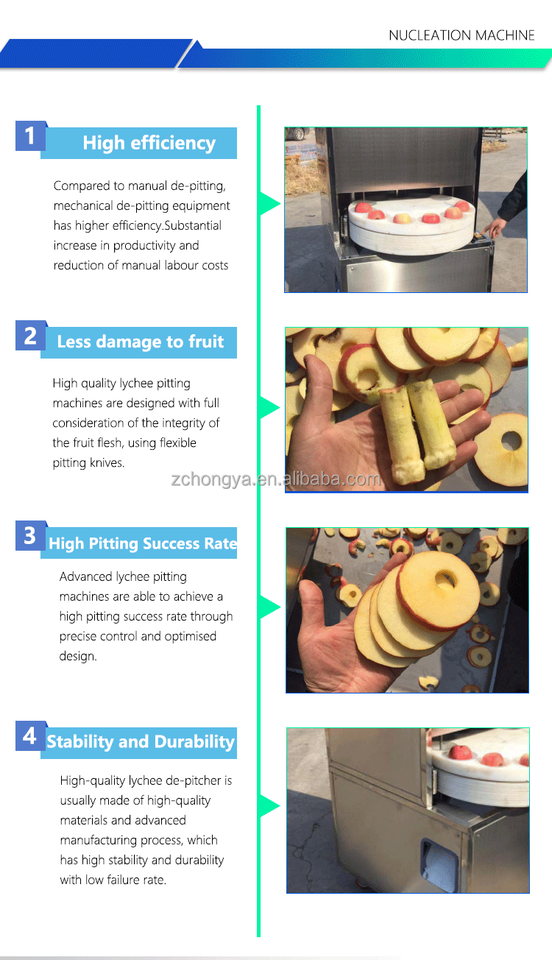 NUCLEATION MACHINE

1 High efficiency

Compared to manual de-pitting, mechanical de-pitting equipment has higher efficiency.Substantial increase in productivity and reduction of manual labour costs

2 Less damage to fruit

High quality lychee pitting machines are designed with full consideration of the integrity of the fruit flesh, using flexible pitting knives.

zchongya.en.alibaba.com

3 High Pitting Success Rate

Advanced lychee pitting machines are able to achieve a high pitting success rate through precise control and optimised design.

4 Stability and Durability

High-quality lychee de-pitcher is usually made of high-quality materials and advanced manufacturing process, which has high stability and durability with low failure rate.