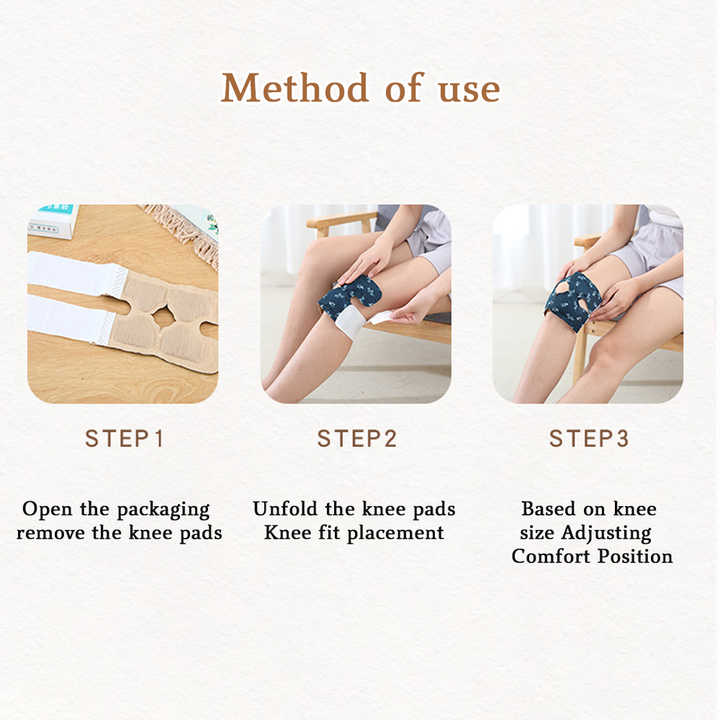 Method of use

STEP1

Open the packaging remove the knee pads

STEP2

Unfold the knee pads Knee fit placement

STEP3

Based on knee size Adjusting Comfort Position