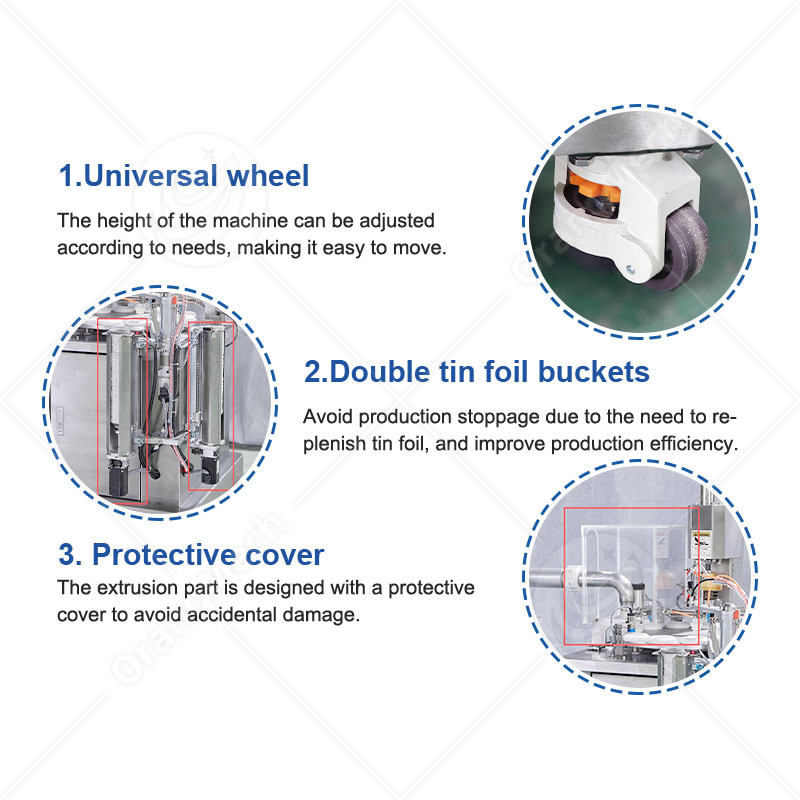 1.Universal wheel

The height of the machine can be adjusted according to needs, making it easy to move.

2.Double tin foil buckets

Avoid production stoppage due to the need to replenish tin foil, and improve production efficiency.

3. Protective cover

The extrusion part is designed with a protective cover to avoid accidental damage.