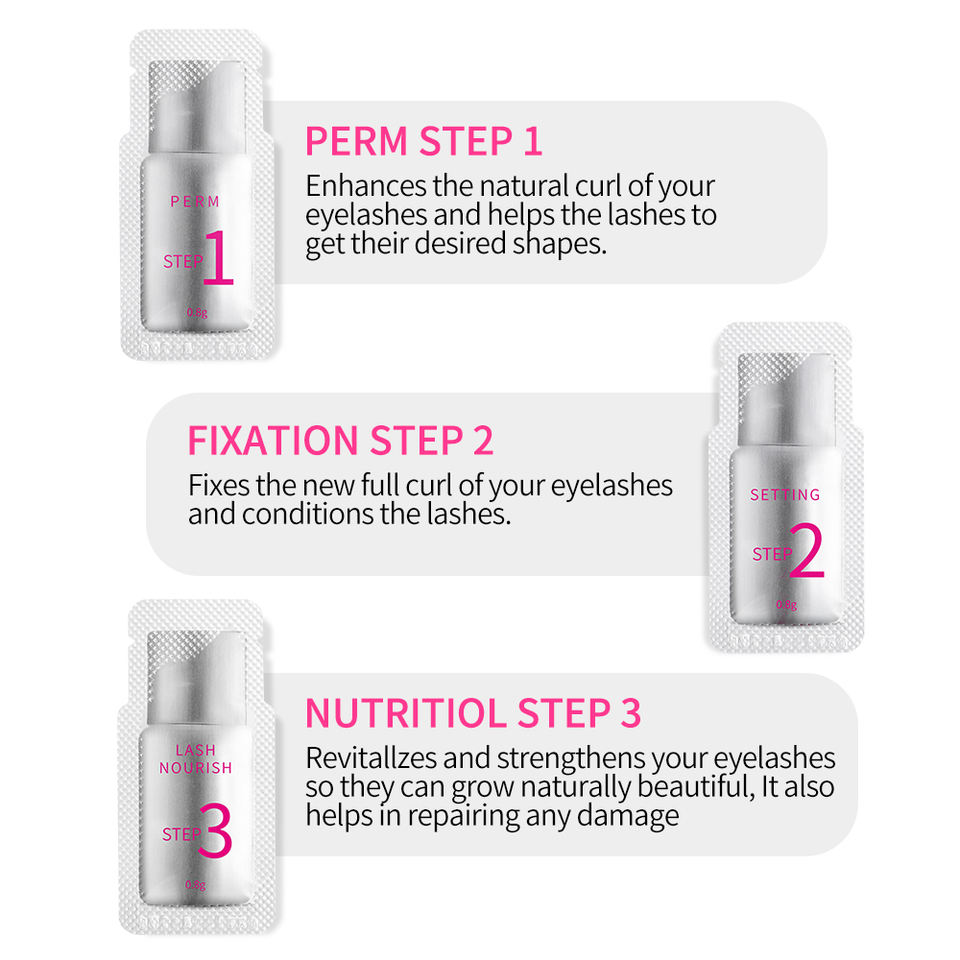 PERM
STEP 1
0.8g

PERM STEP 1
Enhances the natural curl of your eyelashes and helps the lashes to get their desired shapes.

FIXATION STEP 2
Fixes the new full curl of your eyelashes and conditions the lashes.

SETTING
STEP 2
0.8g

LASH NOURISH
STEP 3
0.8g

NUTRITIOL STEP 3
Revitallzes and strengthens your eyelashes so they can grow naturally beautiful, It also helps in repairing any damage