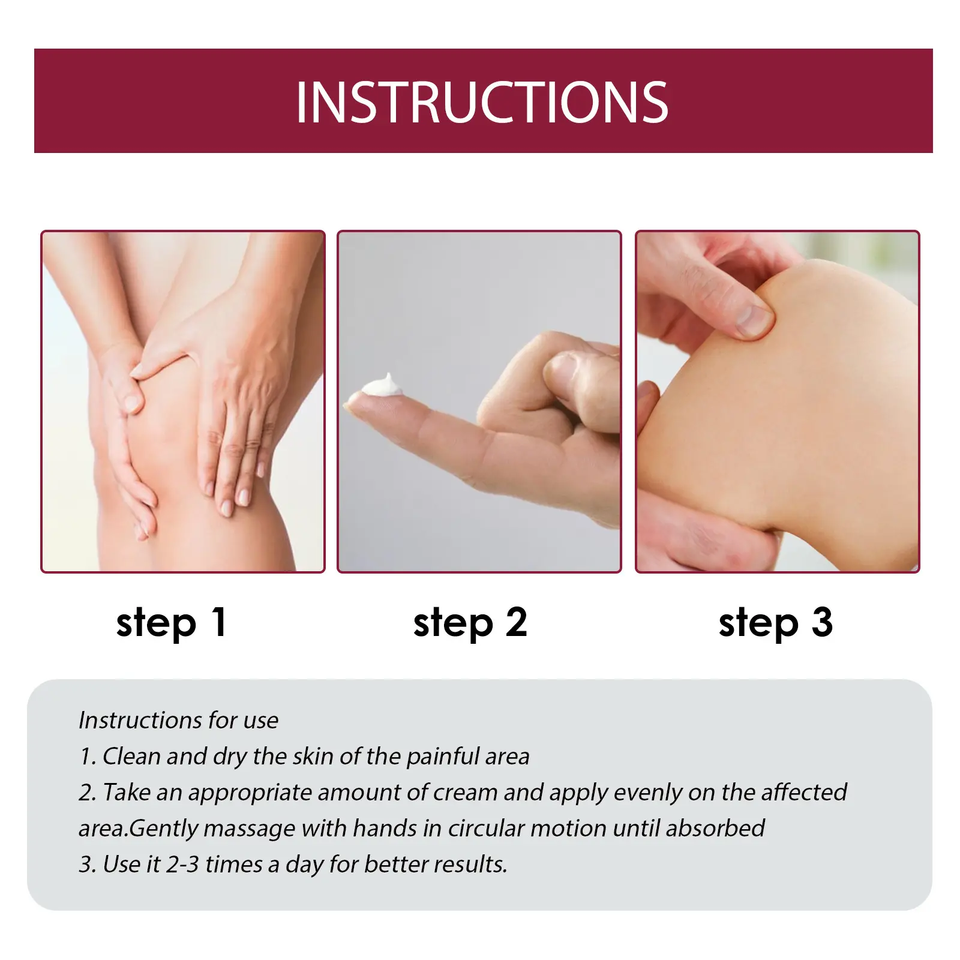 INSTRUCTIONS

step 1

step 2

step 3

Instructions for use
1. Clean and dry the skin of the painful area
2. Take an appropriate amount of cream and apply evenly on the affected area.Gently massage with hands in circular motion until absorbed
3. Use it 2-3 times a day for better results.