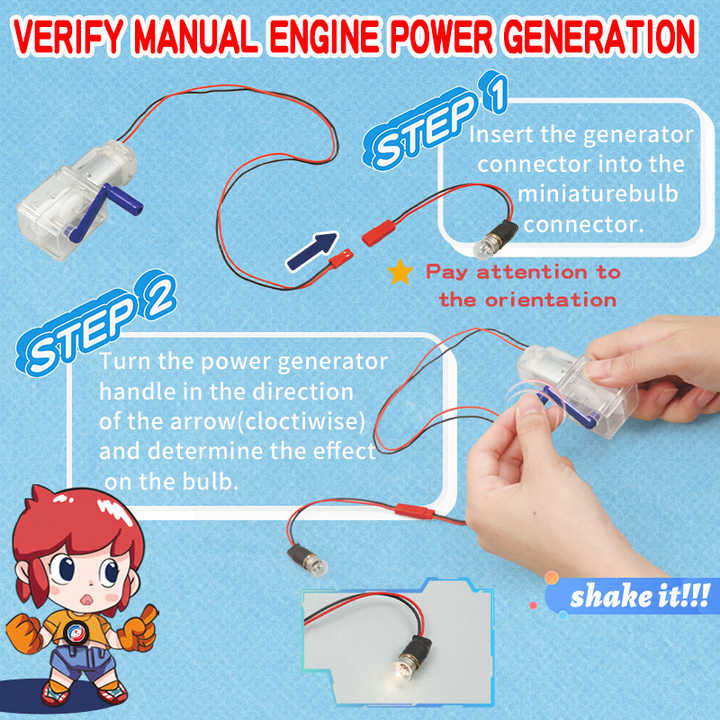 VERIFY MANUAL ENGINE POWER GENERATION

STEP 1

Insert the generator connector into the miniaturebulb connector.

Pay attention to the orientation

STEP 2

Turn the power generator handle in the direction of the arrow(cloctiwise) and determine the effect on the bulb.

shake it!!!