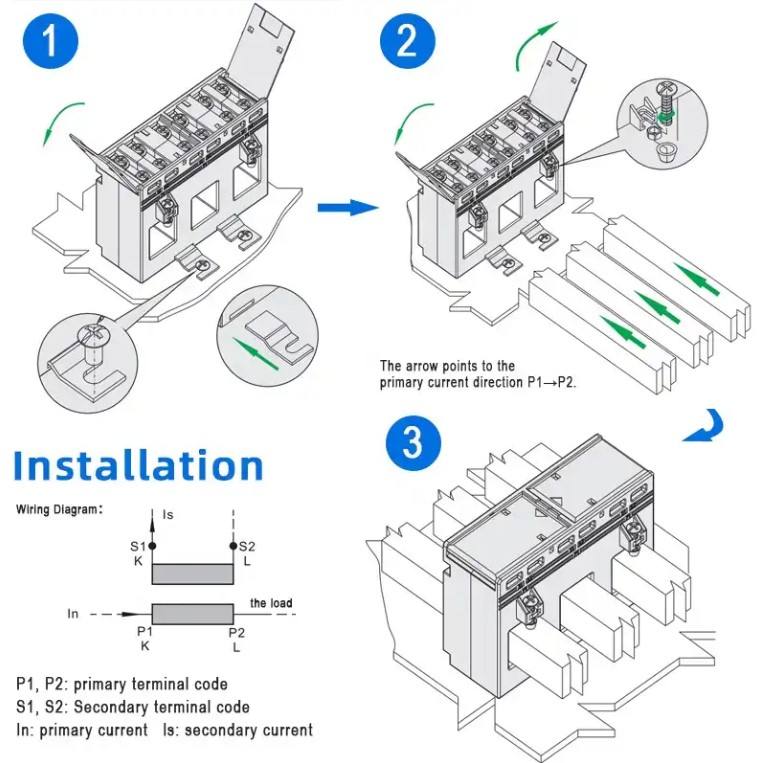 1

2

The arrow points to the primary current direction P1→P2.

3

Installation

Wiring Diagram:

Is

S1
K

S2
L

In

the load

P1
K

P2
L

P1, P2: primary terminal code
S1, S2: Secondary terminal code
In: primary current  Is: secondary current