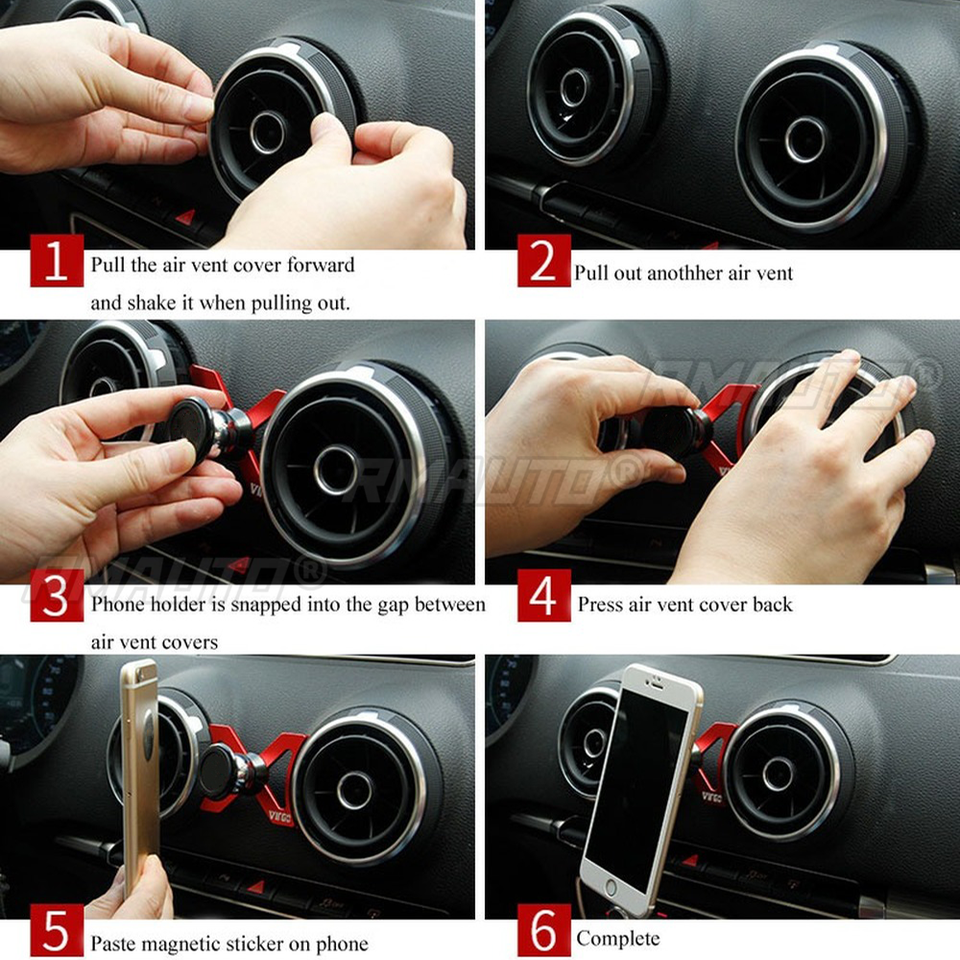 1 Pull the air vent cover forward and shake it when pulling out.

2 Pull out anothher air vent

RMAUTO®

RMAUTO®

RMAUTO®

3 Phone holder is snapped into the gap between air vent covers

4 Press air vent cover back

5 Paste magnetic sticker on phone

6 Complete