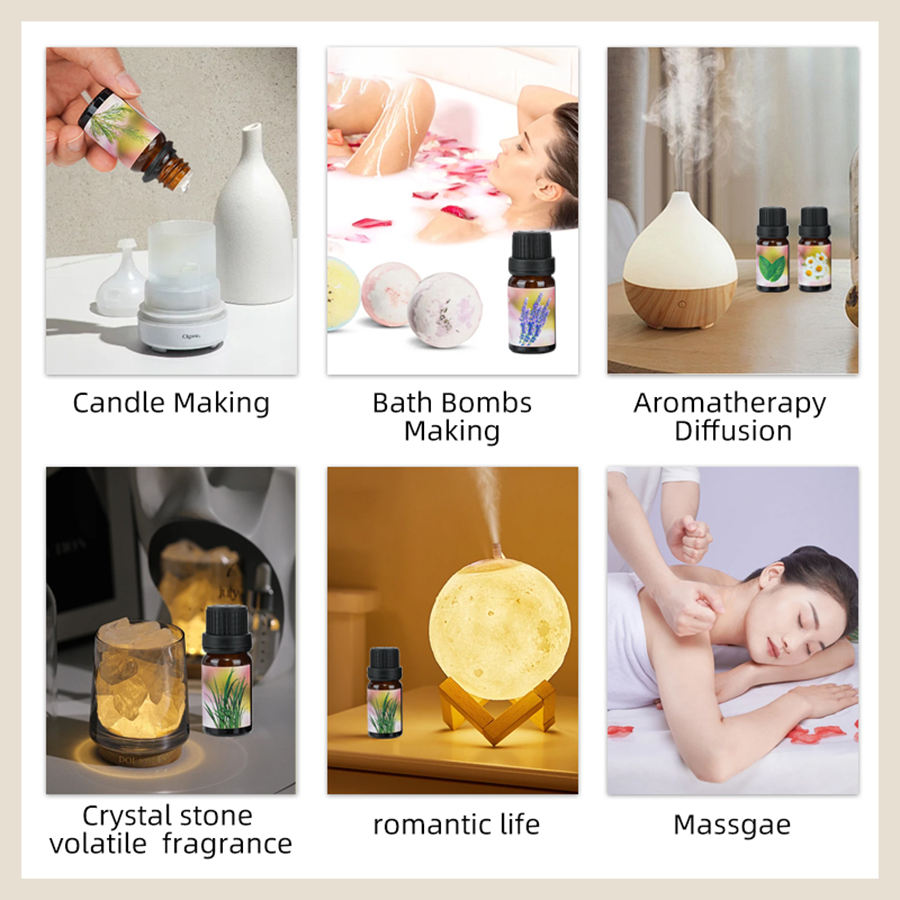 Candle Making

Bath Bombs Making

Aromatherapy Diffusion

Crystal stone volatile fragrance

romantic life

Massgae