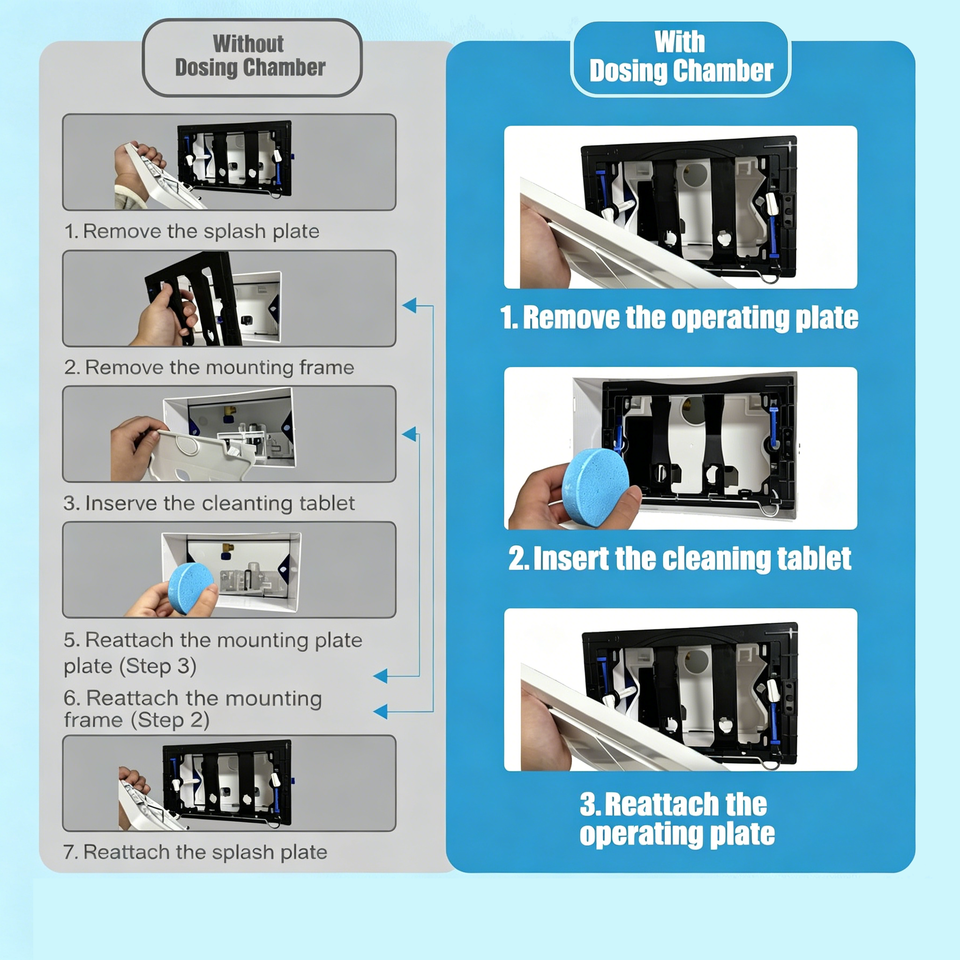 Without Dosing Chamber

1. Remove the splash plate

2. Remove the mounting frame

3. Inserve the cleanting tablet

5. Reattach the mounting plate plate (Step 3)

6. Reattach the mounting frame (Step 2)

7. Reattach the splash plate

With Dosing Chamber

1. Remove the operating plate

2. Insert the cleaning tablet

3. Reattach the operating plate