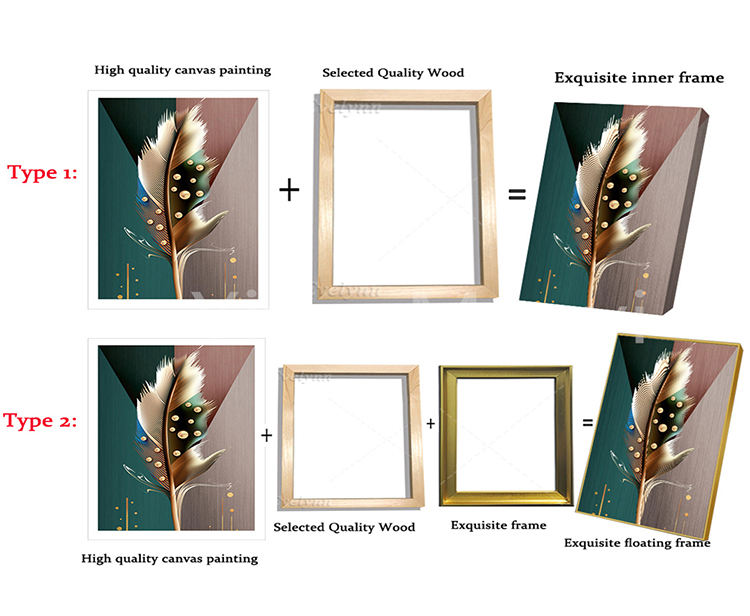 High quality canvas painting

Selected Quality Wood

Exquisite inner frame

Type 1:

+

=

Type 2:

+

+

=

Selected Quality Wood

Exquisite frame

Exquisite floating frame

High quality canvas painting