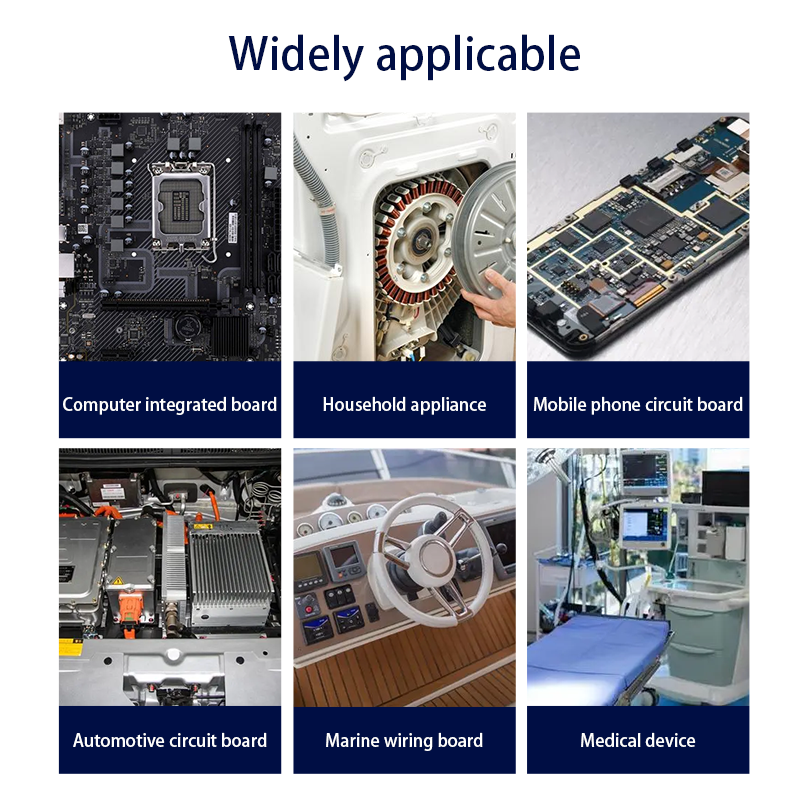 Widely applicable

Computer integrated board

Household appliance

Mobile phone circuit board

Automotive circuit board

Marine wiring board

Medical device