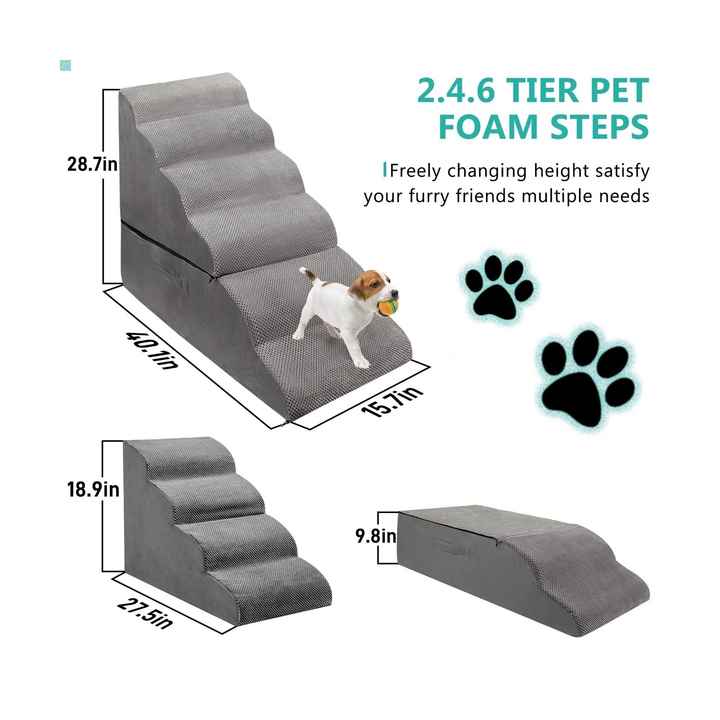 2.4.6 TIER PET FOAM STEPS

Freely changing height satisfy your furry friends multiple needs

28.7in

40.1in

15.7in

18.9in

27.5in

9.8in