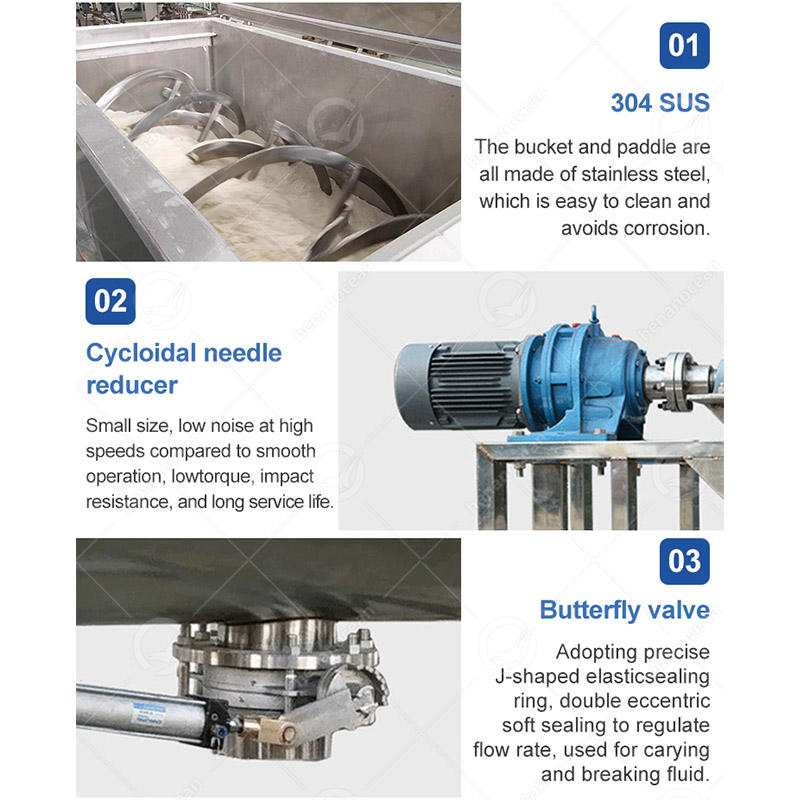 01

304 SUS

The bucket and paddle are all made of stainless steel, which is easy to clean and avoids corrosion.

02

Cycloidal needle reducer

Small size, low noise at high speeds compared to smooth operation, lowtorque, impact resistance, and long service life.

03

Butterfly valve

Adopting precise J-shaped elasticsealing ring, double eccentric soft sealing to regulate flow rate, used for carying and breaking fluid.