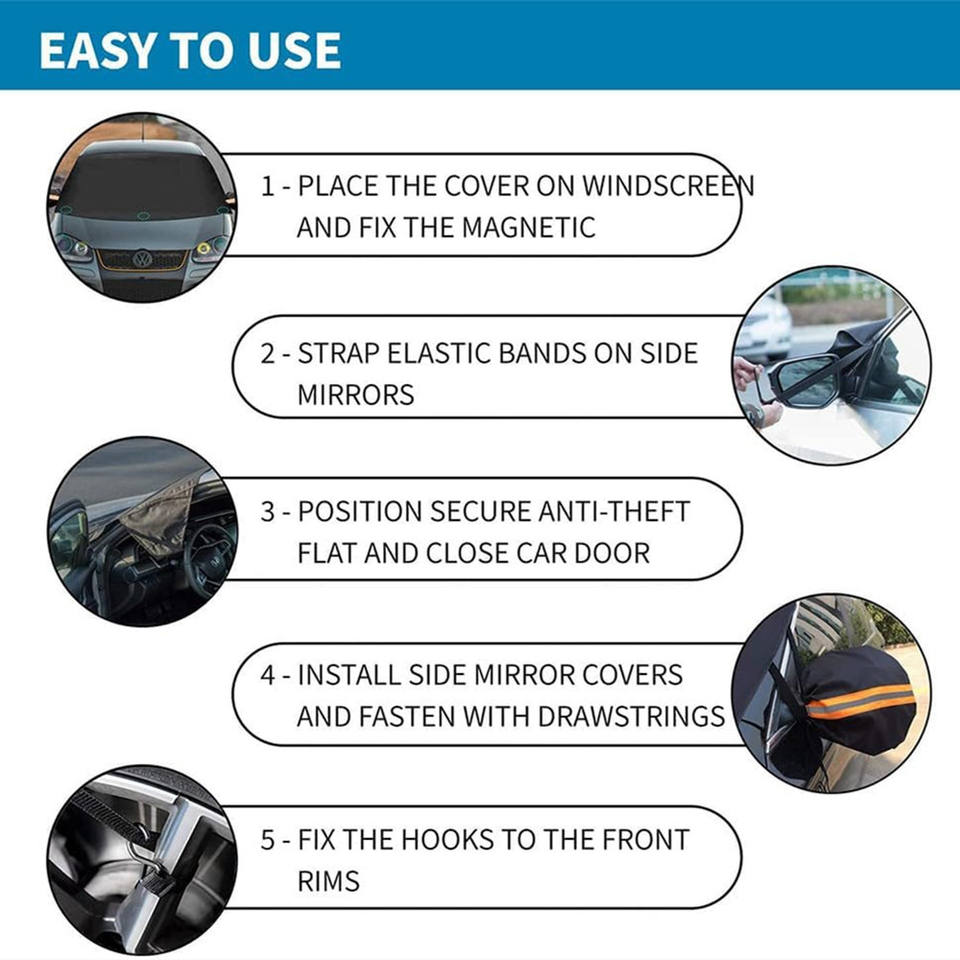 EASY TO USE

1 - PLACE THE COVER ON WINDSCREEN AND FIX THE MAGNETIC

2 - STRAP ELASTIC BANDS ON SIDE MIRRORS

3 - POSITION SECURE ANTI-THEFT FLAT AND CLOSE CAR DOOR

4 - INSTALL SIDE MIRROR COVERS AND FASTEN WITH DRAWSTRINGS

5 - FIX THE HOOKS TO THE FRONT RIMS