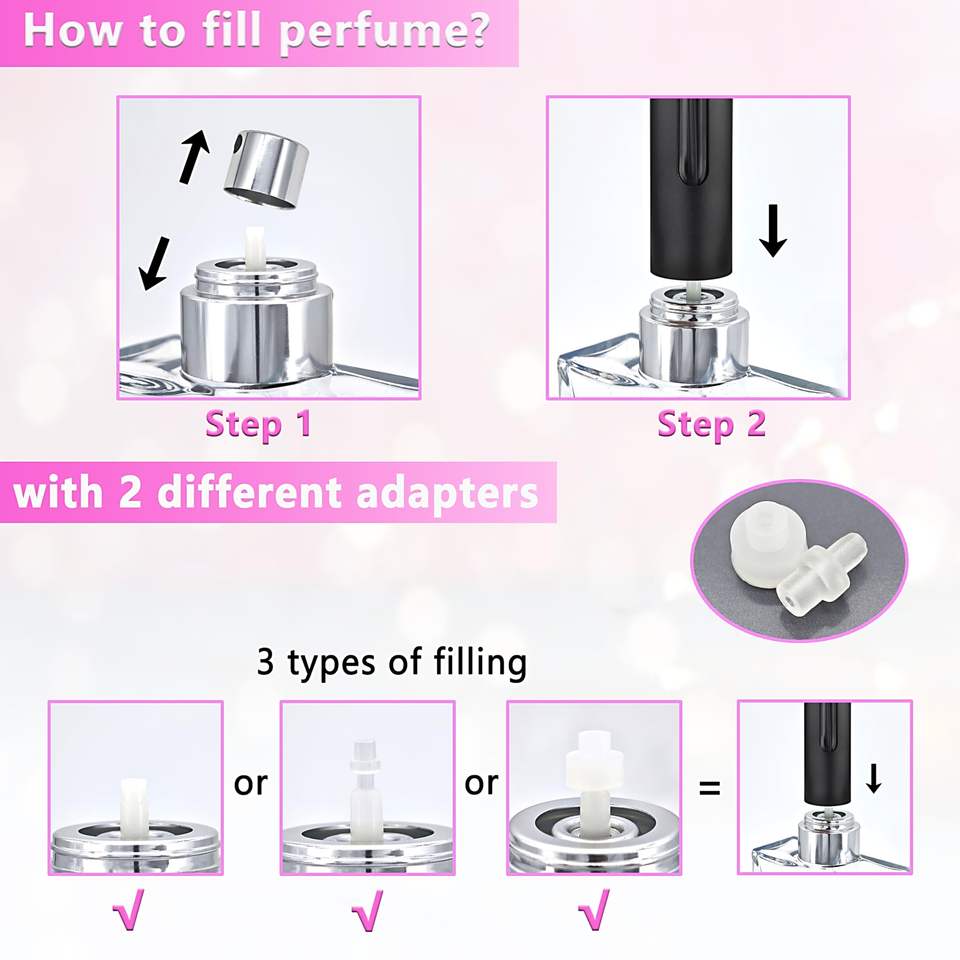 How to fill perfume?

Step 1

Step 2

with 2 different adapters

3 types of filling

or

or

=

√

√

√