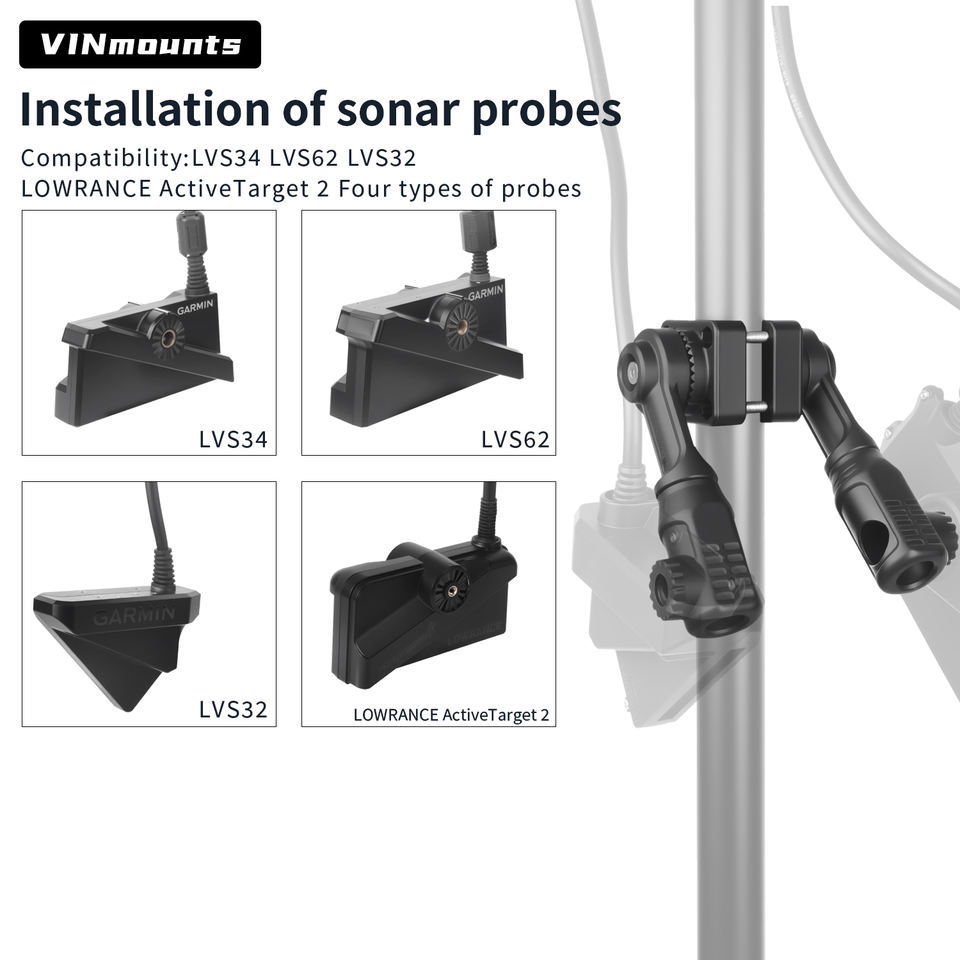 VINmounts

Installation of sonar probes

Compatibility:LVS34 LVS62 LVS32
LOWRANCE ActiveTarget 2 Four types of probes

GARMIN
LVS34

GARMIN
LVS62

GARMIN
LVS32

LOWRANCE ActiveTarget 2