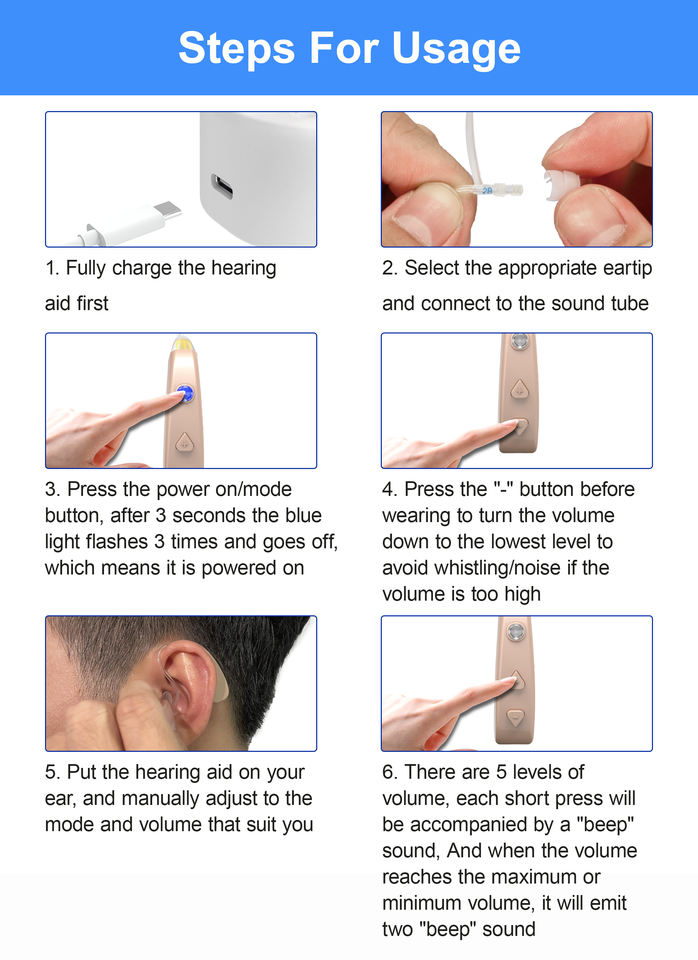 Steps For Usage

1. Fully charge the hearing aid first

2. Select the appropriate eartip and connect to the sound tube

3. Press the power on/mode button, after 3 seconds the blue light flashes 3 times and goes off, which means it is powered on

4. Press the "-" button before wearing to turn the volume down to the lowest level to avoid whistling/noise if the volume is too high

5. Put the hearing aid on your ear, and manually adjust to the mode and volume that suit you

6. There are 5 levels of volume, each short press will be accompanied by a "beep" sound, And when the volume reaches the maximum or minimum volume, it will emit two "beep" sound