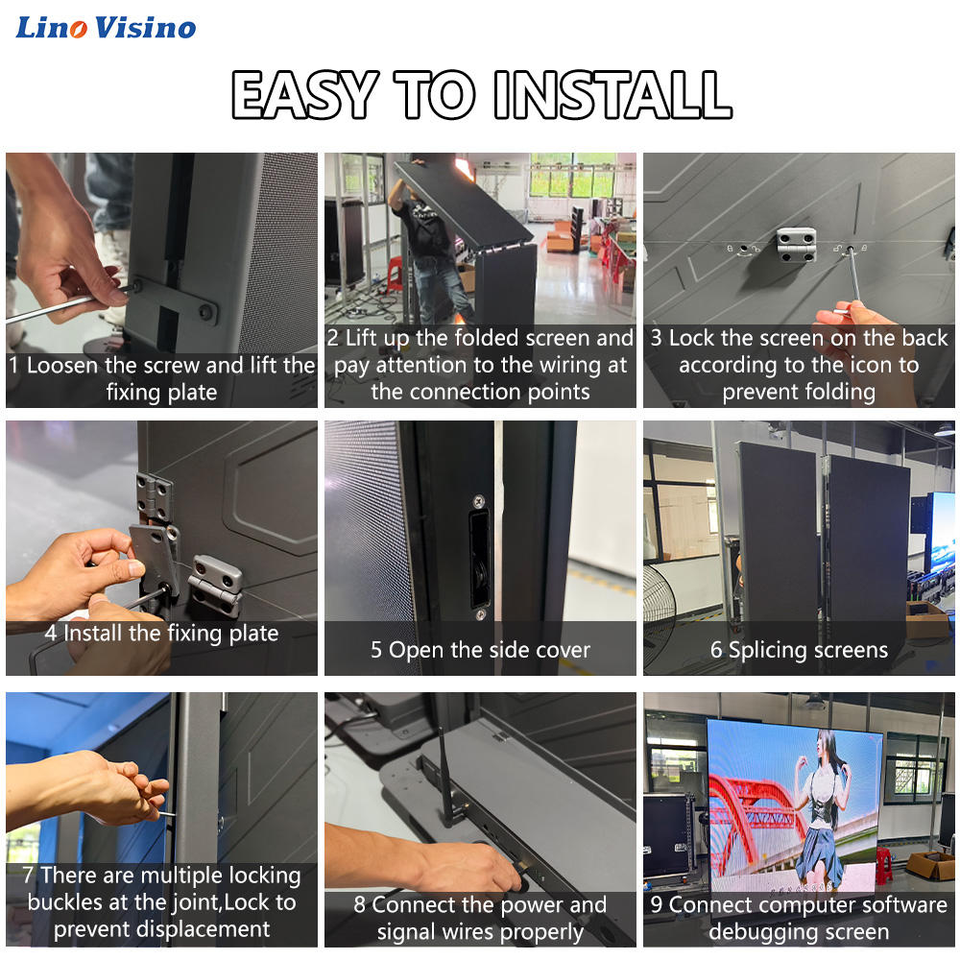 Lino Visino

EASY TO INSTALL

1 Loosen the screw and lift the fixing plate

2 Lift up the folded screen and pay attention to the wiring at the connection points

3 Lock the screen on the back according to the icon to prevent folding

4 Install the fixing plate

5 Open the side cover

6 Splicing screens

7 There are multiple locking buckles at the joint,Lock to prevent displacement

8 Connect the power and signal wires properly

9 Connect computer software debugging screen