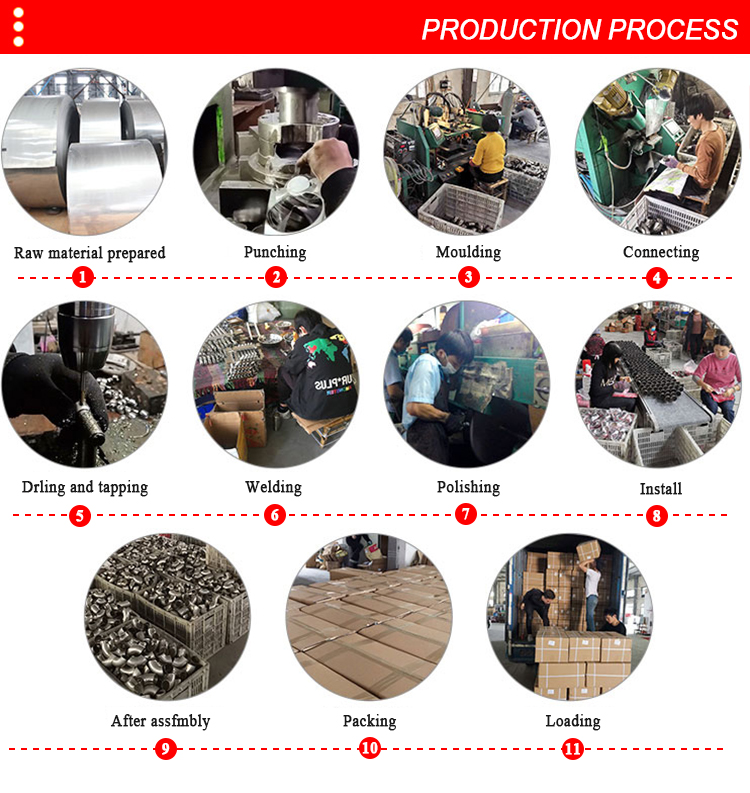 PRODUCTION PROCESS

Raw material prepared
1
Punching
2
Moulding
3
Connecting
4

Drling and tapping
5
Welding
6
Polishing
7
Install
8

After assfmbly
9
Packing
10
Loading
11