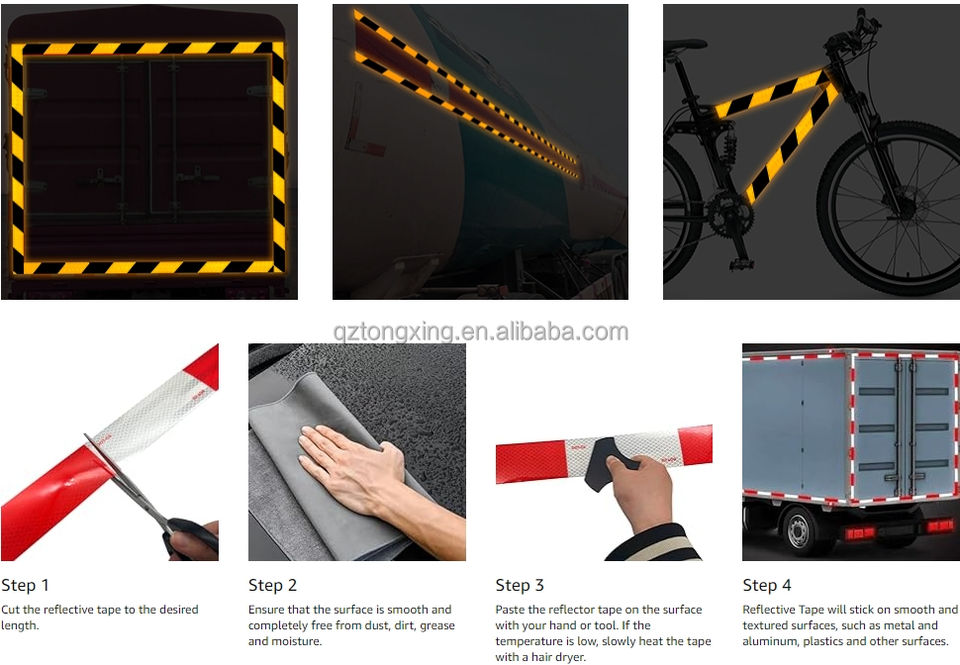 qztongxing.en.alibaba.com

Step 1
Cut the reflective tape to the desired length.

Step 2
Ensure that the surface is smooth and completely free from dust, dirt, grease and moisture.

Step 3
Paste the reflector tape on the surface with your hand or tool. If the temperature is low, slowly heat the tape with a hair dryer.

Step 4
Reflective Tape will stick on smooth and textured surfaces, such as metal and aluminum, plastics and other surfaces.