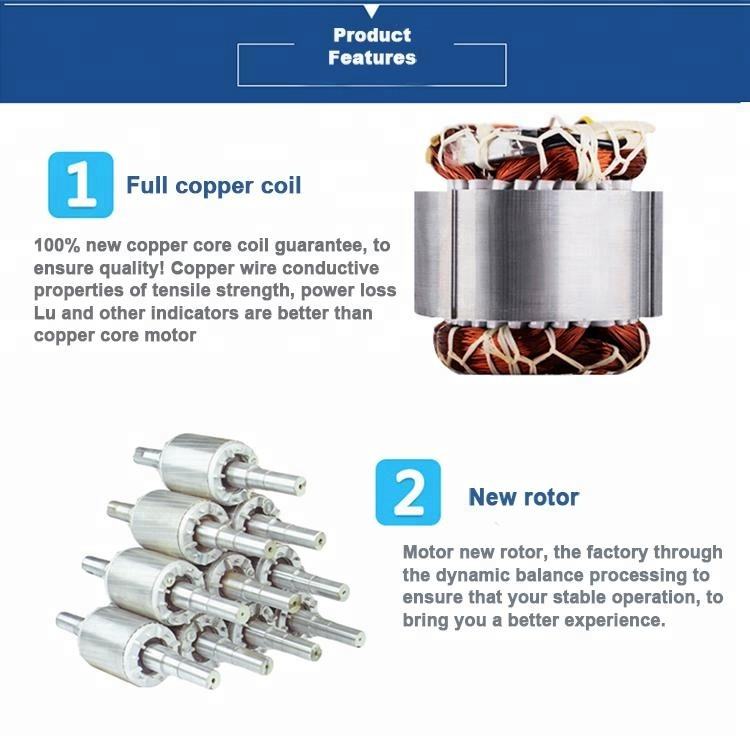 Product Features

1 Full copper coil

100% new copper core coil guarantee, to ensure quality! Copper wire conductive properties of tensile strength, power loss Lu and other indicators are better than copper core motor

2 New rotor

Motor new rotor, the factory through the dynamic balance processing to ensure that your stable operation, to bring you a better experience.