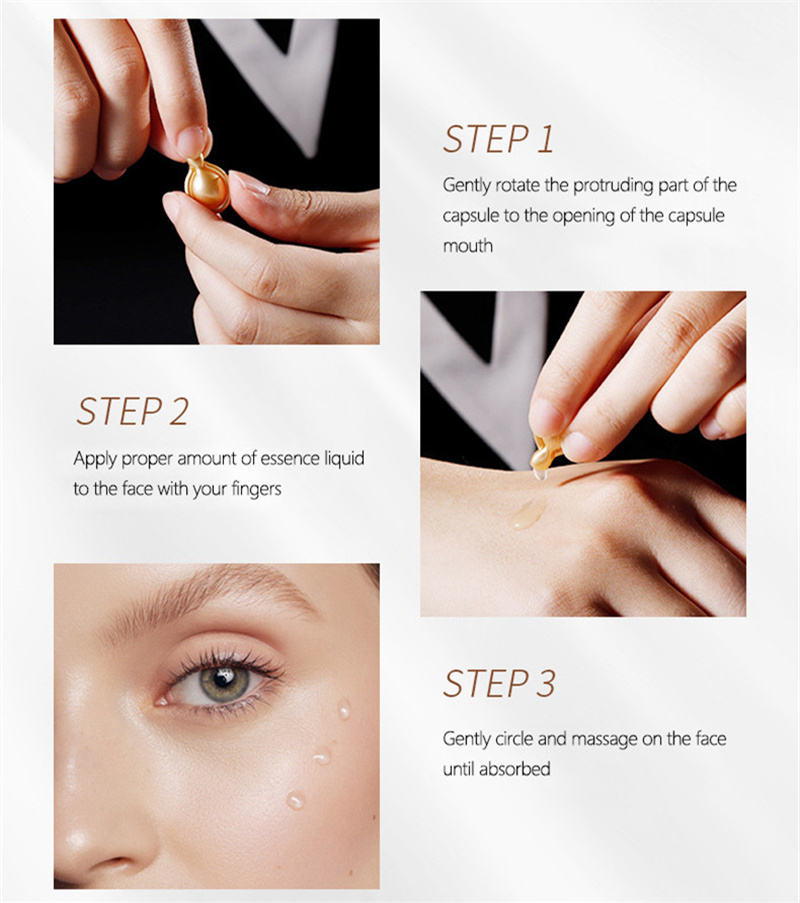 STEP 1

Gently rotate the protruding part of the capsule to the opening of the capsule mouth

STEP 2

Apply proper amount of essence liquid to the face with your fingers

STEP 3

Gently circle and massage on the face until absorbed