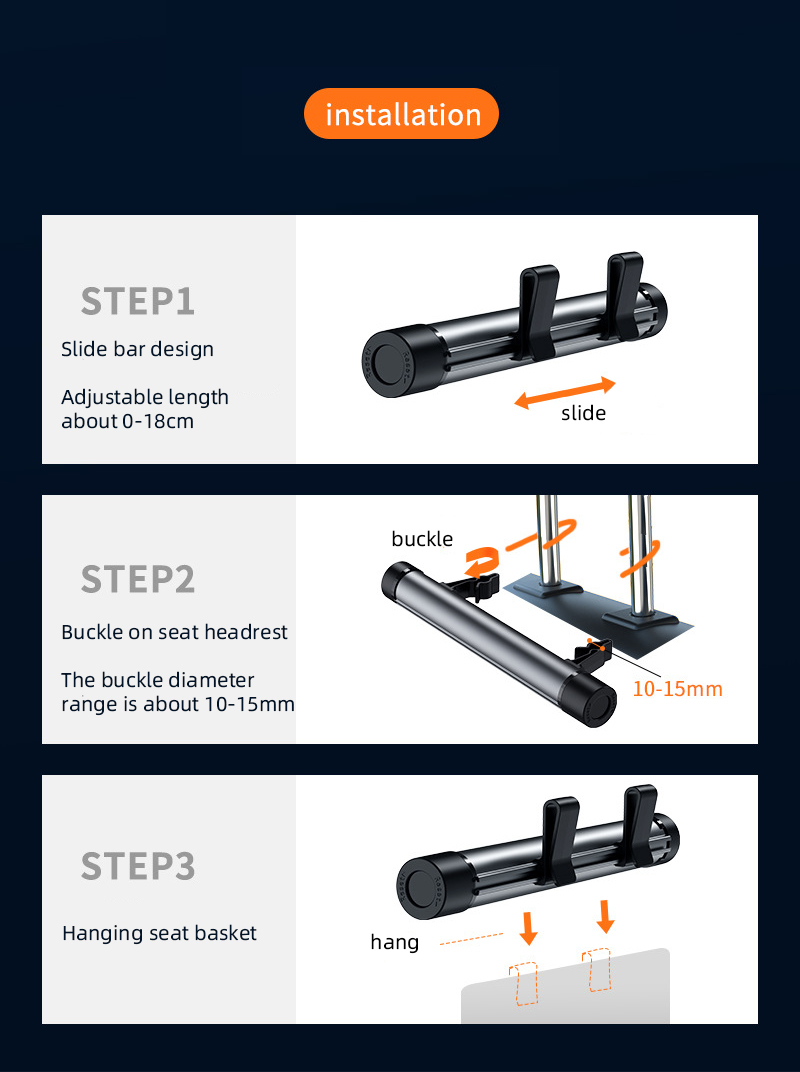 installation

STEP1

Slide bar design

Adjustable length about 0-18cm

slide

STEP2

Buckle on seat headrest

The buckle diameter range is about 10-15mm

buckle

10-15mm

STEP3

Hanging seat basket

hang