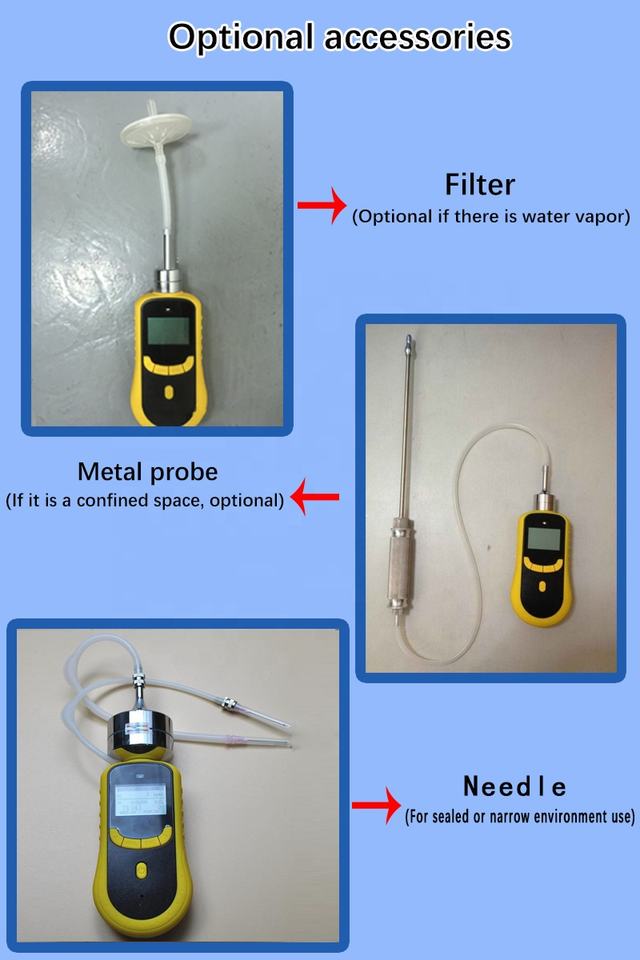 Optional accessories

Filter
(Optional if there is water vapor)

Metal probe
(If it is a confined space, optional)

Needle
(For sealed or narrow environment use)