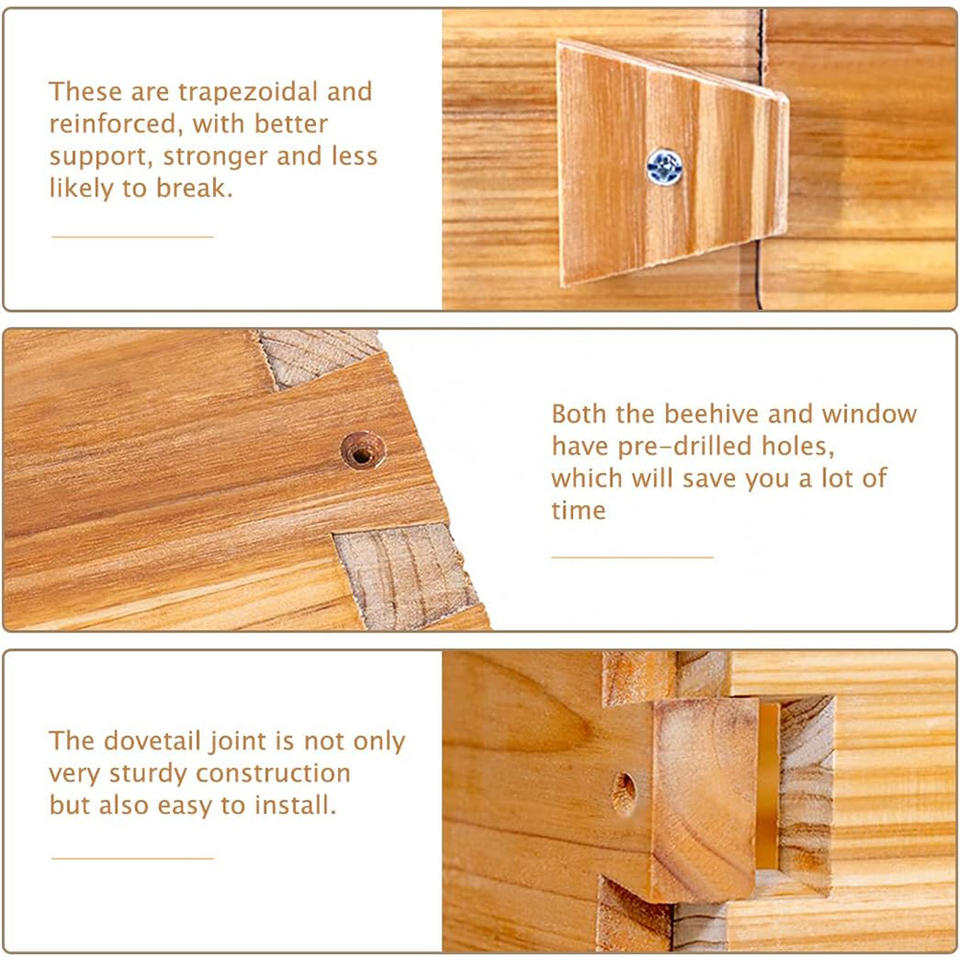 These are trapezoidal and reinforced, with better support, stronger and less likely to break.

Both the beehive and window have pre-drilled holes, which will save you a lot of time

The dovetail joint is not only very sturdy construction but also easy to install.