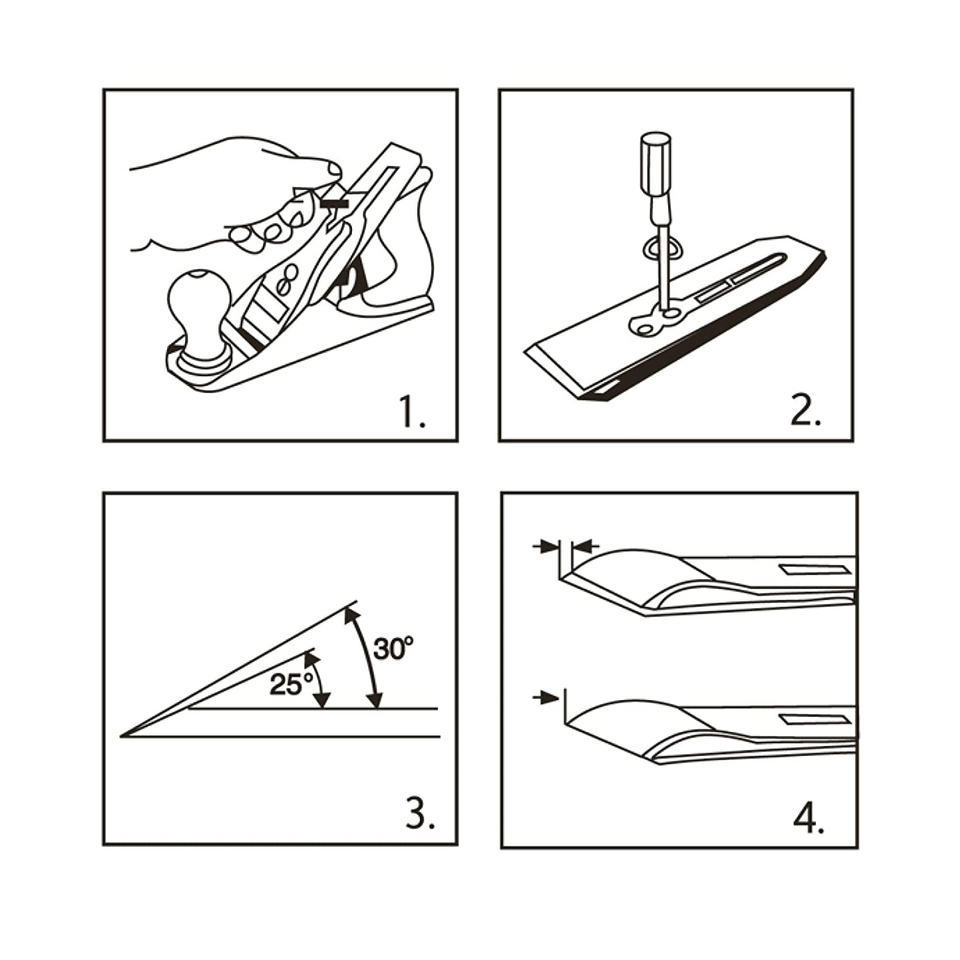 1.

2.

30°

25°

3.

4.